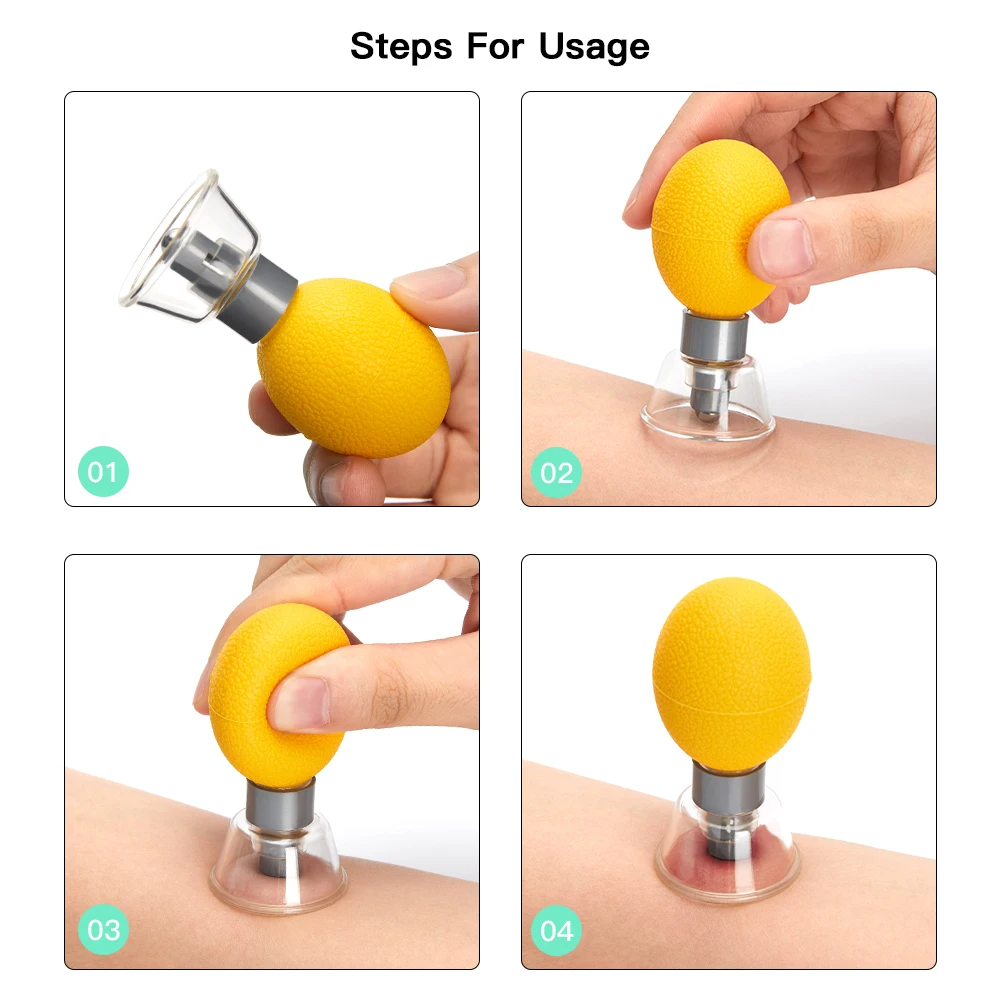 Steps For Usage

01

02

03

04