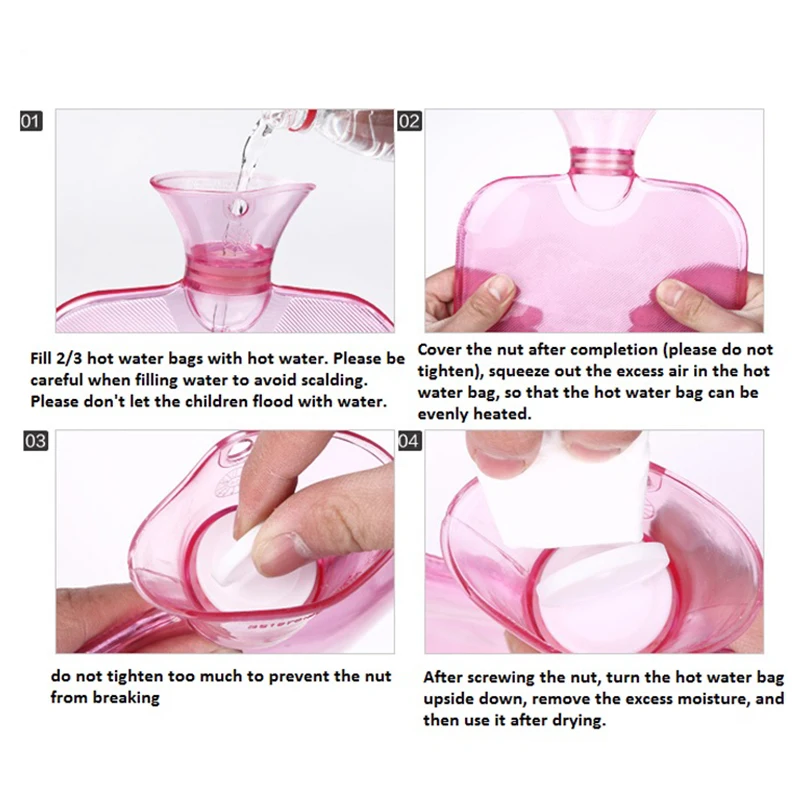 01

Fill 2/3 hot water bags with hot water. Please be careful when filling water to avoid scalding. Please don't let the children flood with water.

02

Cover the nut after completion (please do not tighten), squeeze out the excess air in the hot water bag, so that the hot water bag can be evenly heated.

03

do not tighten too much to prevent the nut from breaking

04

After screwing the nut, turn the hot water bag upside down, remove the excess moisture, and then use it after drying.