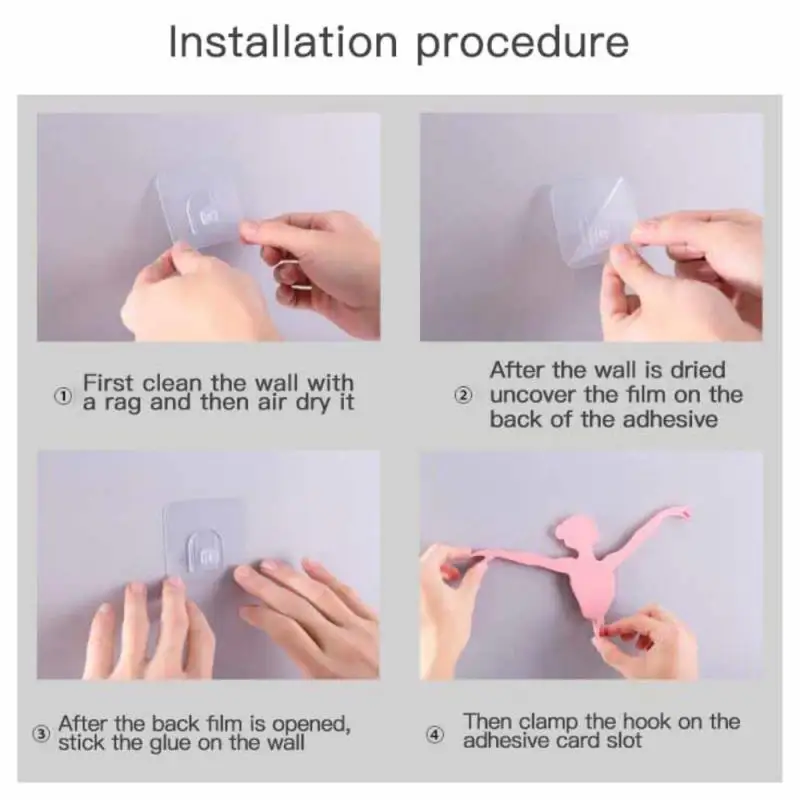 Installation procedure

① First clean the wall with a rag and then air dry it

② After the wall is dried uncover the film on the back of the adhesive

③ After the back film is opened, stick the glue on the wall

④ Then clamp the hook on the adhesive card slot