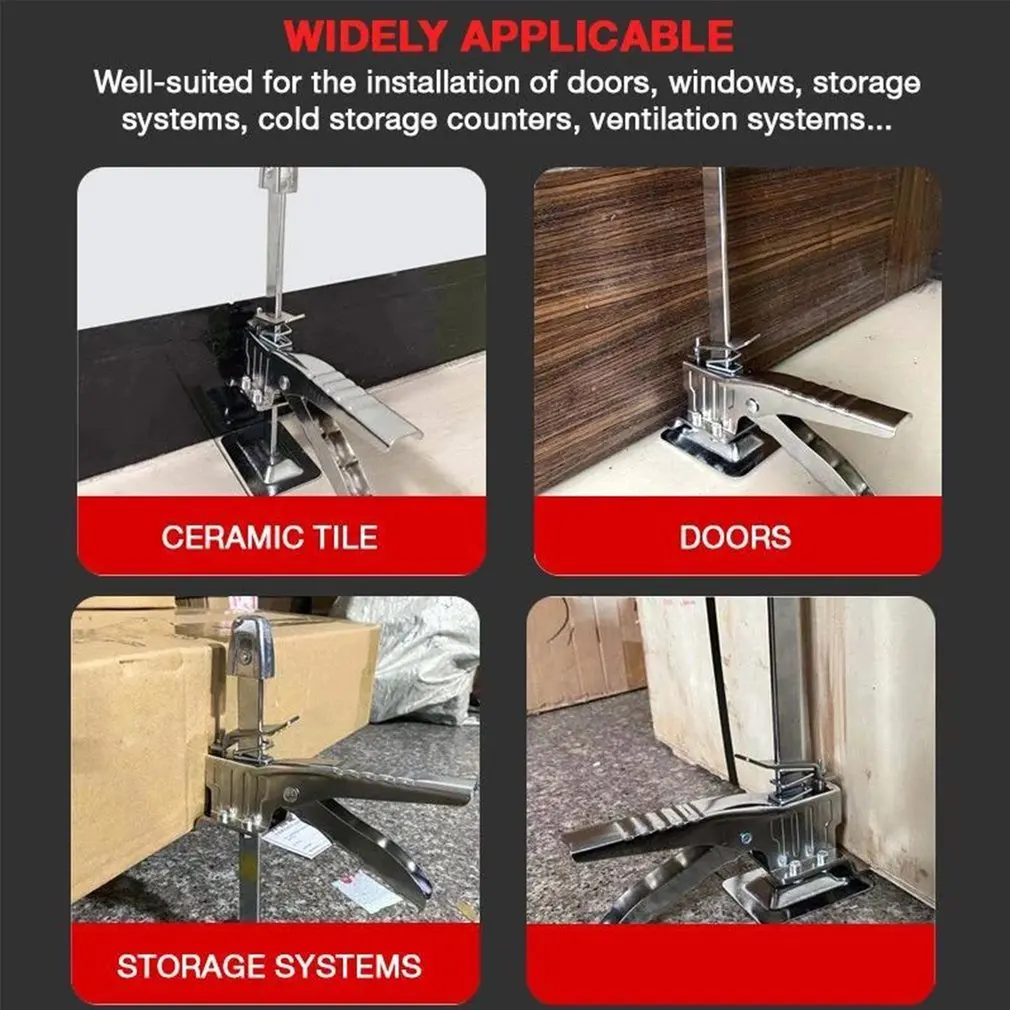 WIDELY APPLICABLE

Well-suited for the installation of doors, windows, storage systems, cold storage counters, ventilation systems...

CERAMIC TILE

DOORS

STORAGE SYSTEMS