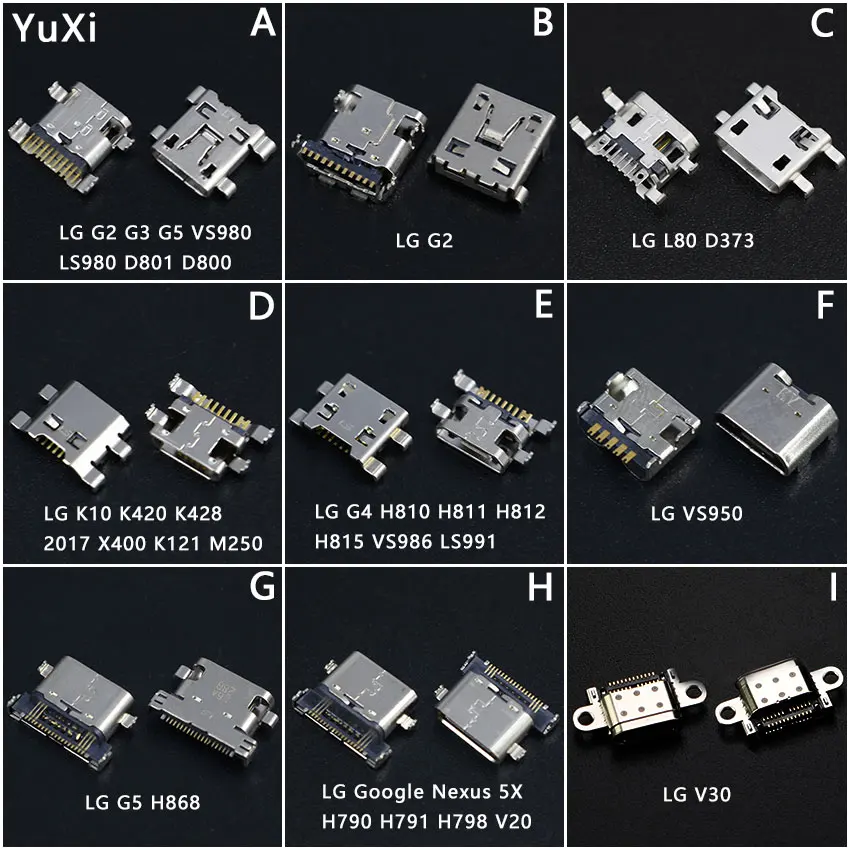 YuXi

A

LG G2 G3 G5 VS980 LS980 D801 D800

B

LG G2

C

LG L80 D373

D

LG K10 K420 K428 2017 X400 K121 M250

E

LG G4 H810 H811 H812 H815 VS986 LS991

F

LG VS950

G

LG G5 H868

H

LG Google Nexus 5X H790 H791 H798 V20

I

LG V30