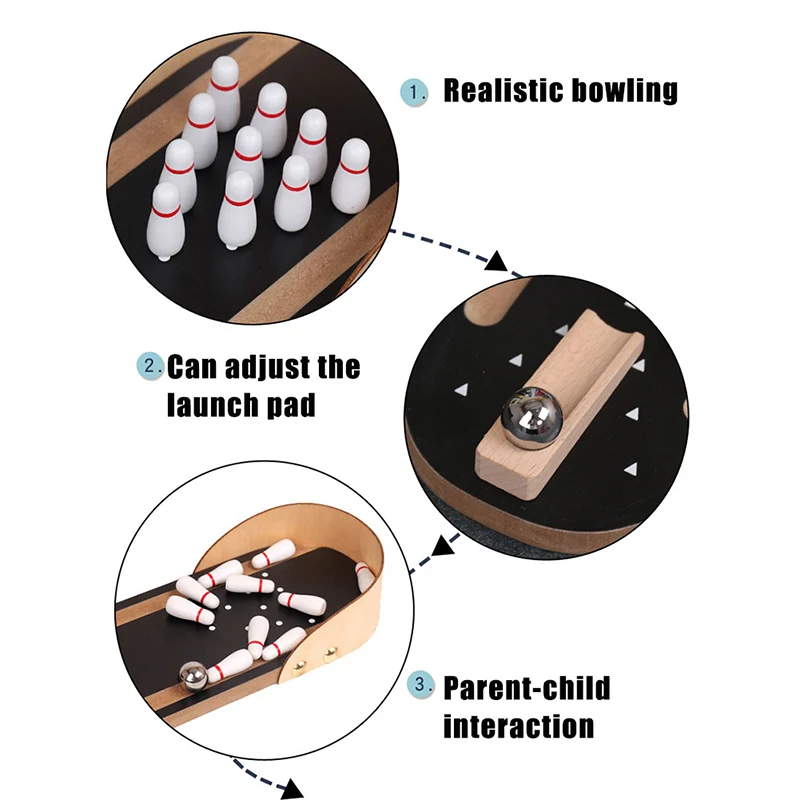 1. Realistic bowling

2. Can adjust the launch pad

3. Parent-child interaction