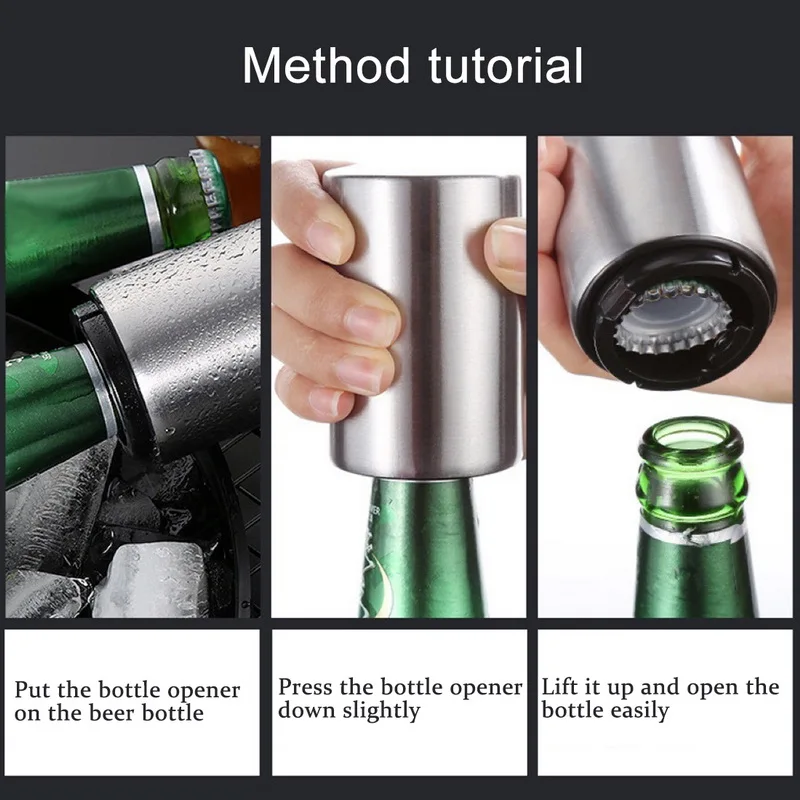 Method tutorial

Put the bottle opener on the beer bottle

Press the bottle opener down slightly

Lift it up and open the bottle easily