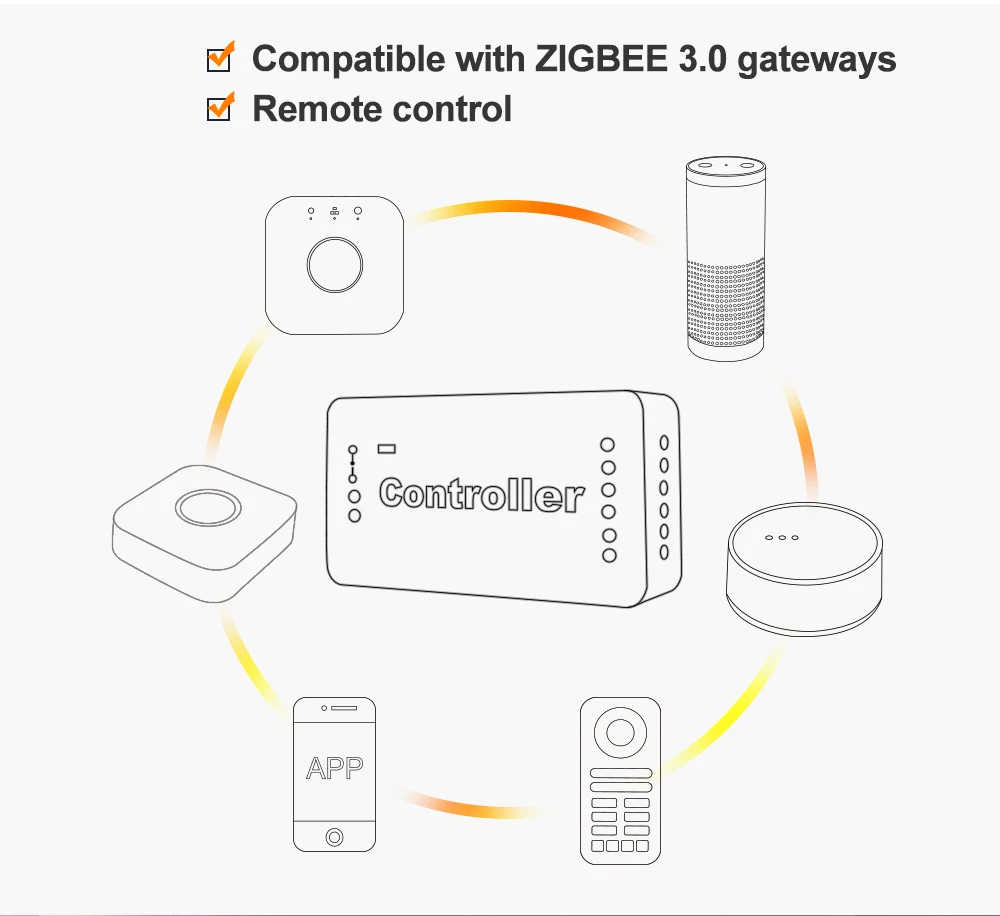 Compatible with ZIGBEE 3.0 gateways
Remote control

Controller

APP