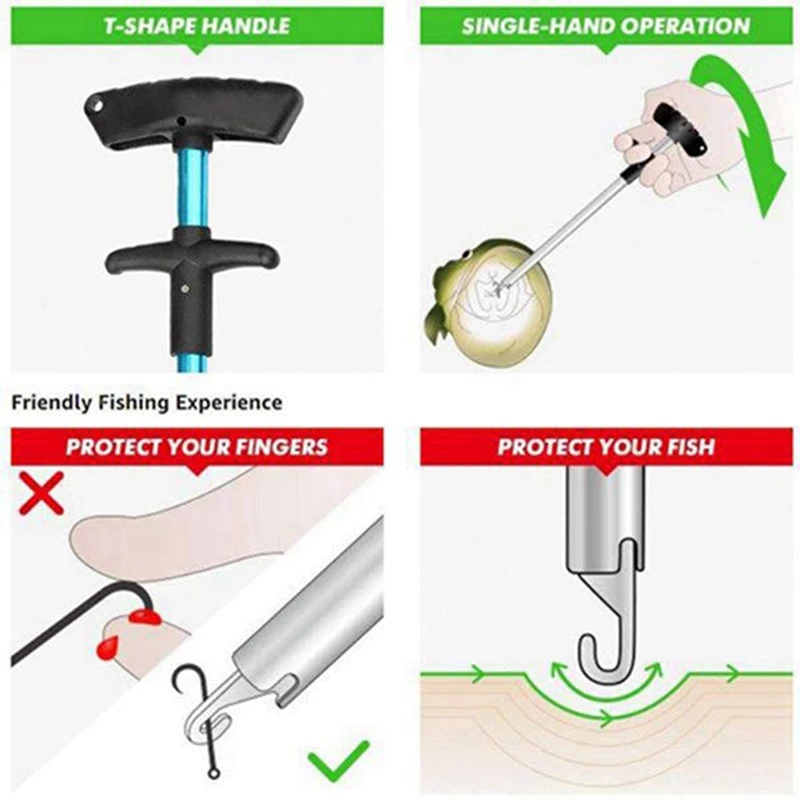 T-SHAPE HANDLE

SINGLE-HAND OPERATION

Friendly Fishing Experience

PROTECT YOUR FINGERS

PROTECT YOUR FISH