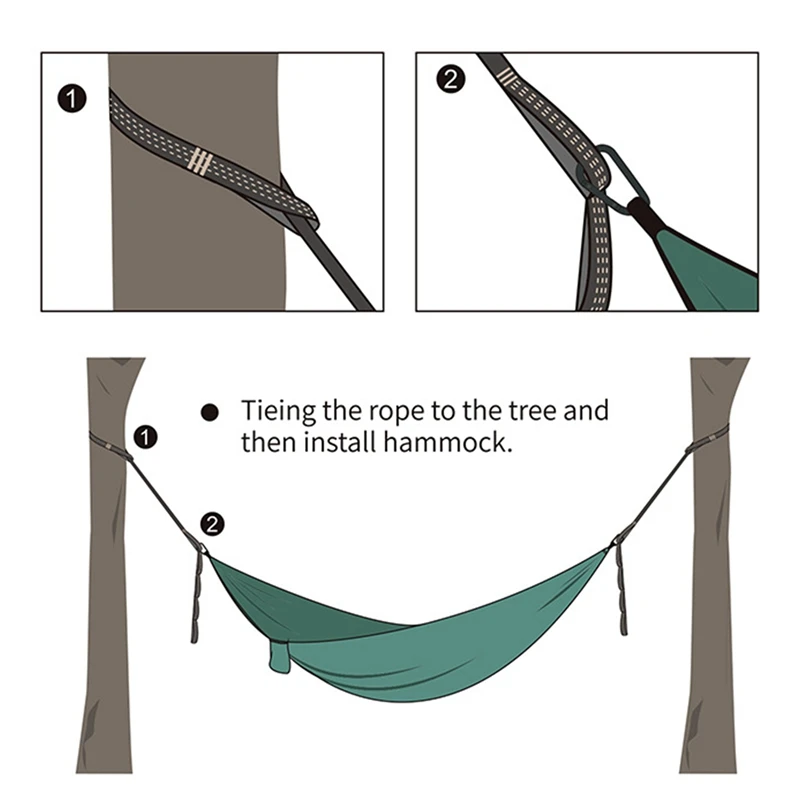 1

2

● Tieing the rope to the tree and then install hammock.

1

2