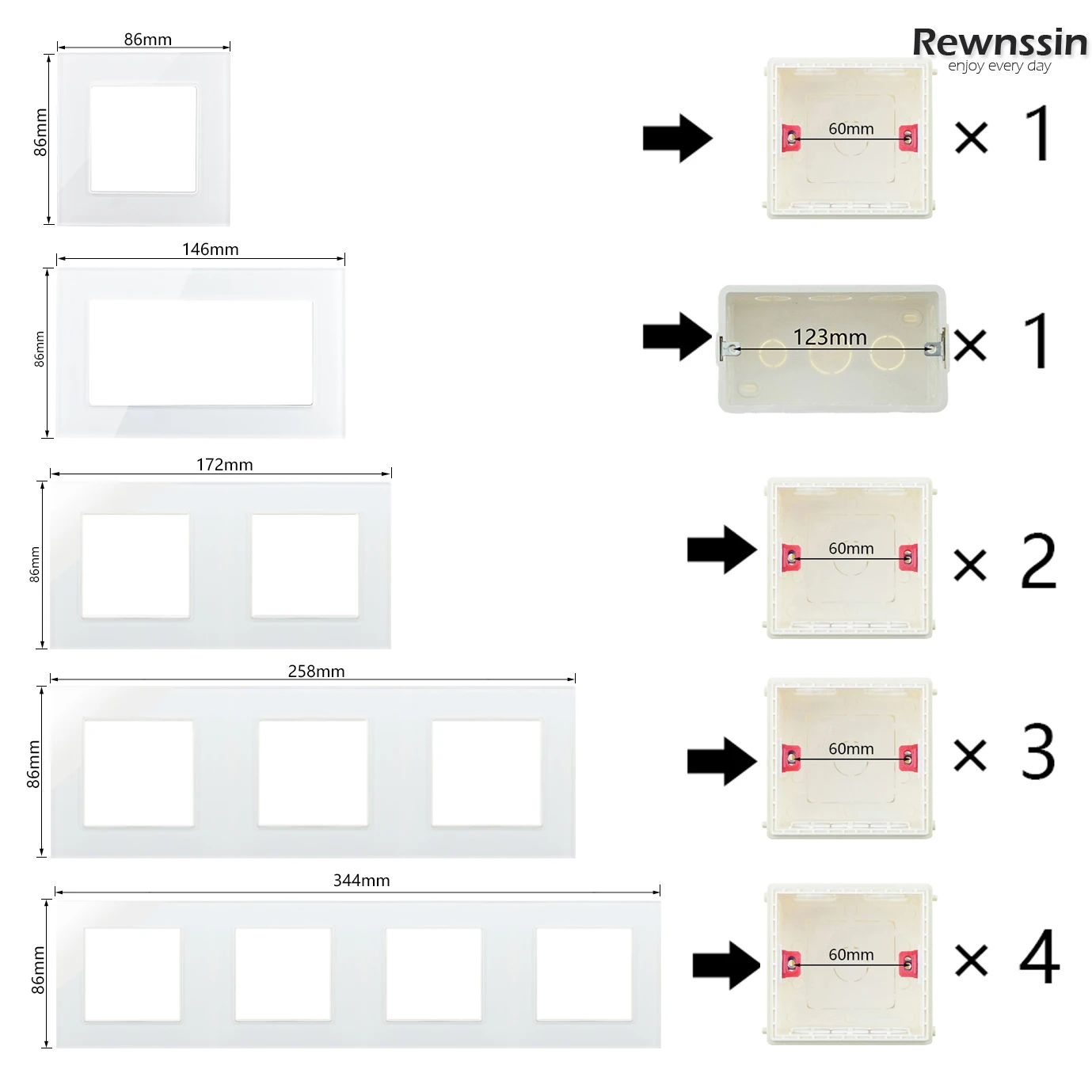 Rewnssin
enjoy every day

86mm
86mm
60mm
× 1

146mm
86mm
123mm
× 1

172mm
86mm
60mm
× 2

258mm
86mm
60mm
× 3

344mm
86mm
60mm
× 4