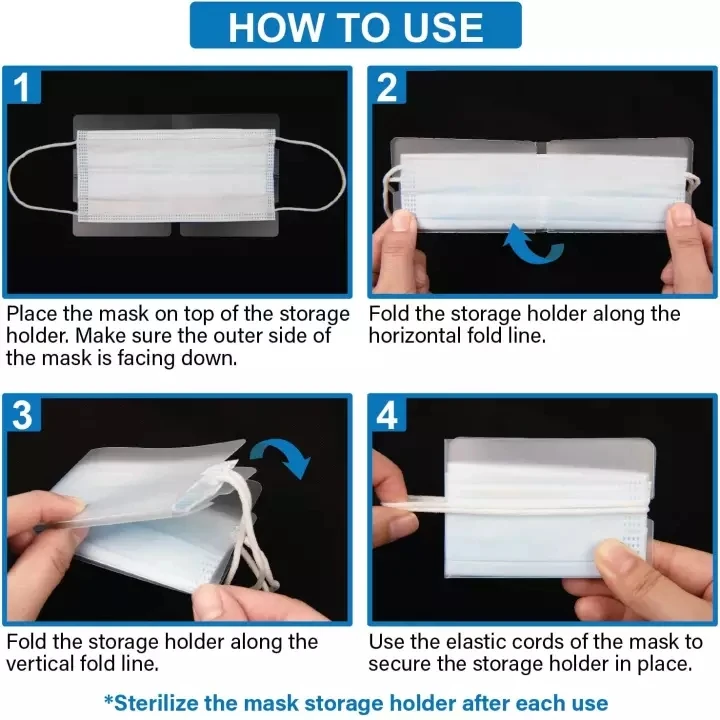 HOW TO USE

1

Place the mask on top of the storage holder. Make sure the outer side of the mask is facing down.

2

Fold the storage holder along the horizontal fold line.

3

Fold the storage holder along the vertical fold line.

4

Use the elastic cords of the mask to secure the storage holder in place.

*Sterilize the mask storage holder after each use