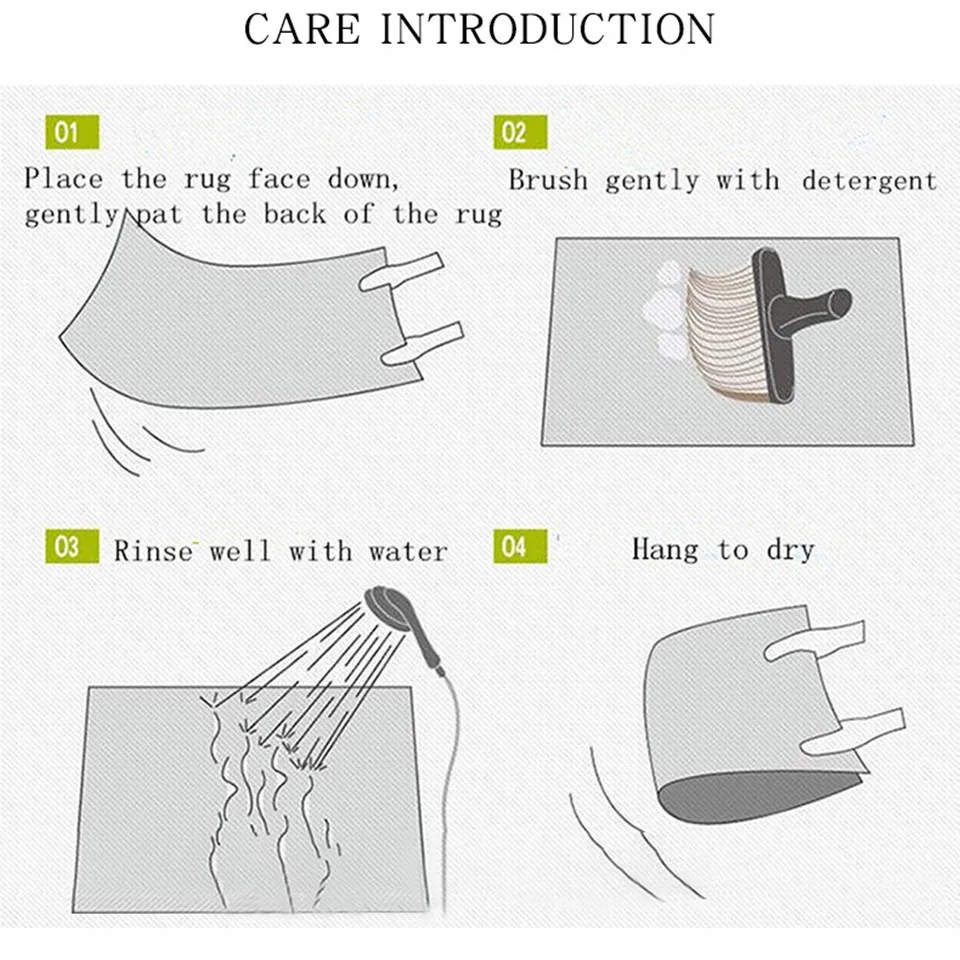 CARE INTRODUCTION

01
Place the rug face down, gently pat the back of the rug

02
Brush gently with detergent

03
Rinse well with water

04
Hang to dry