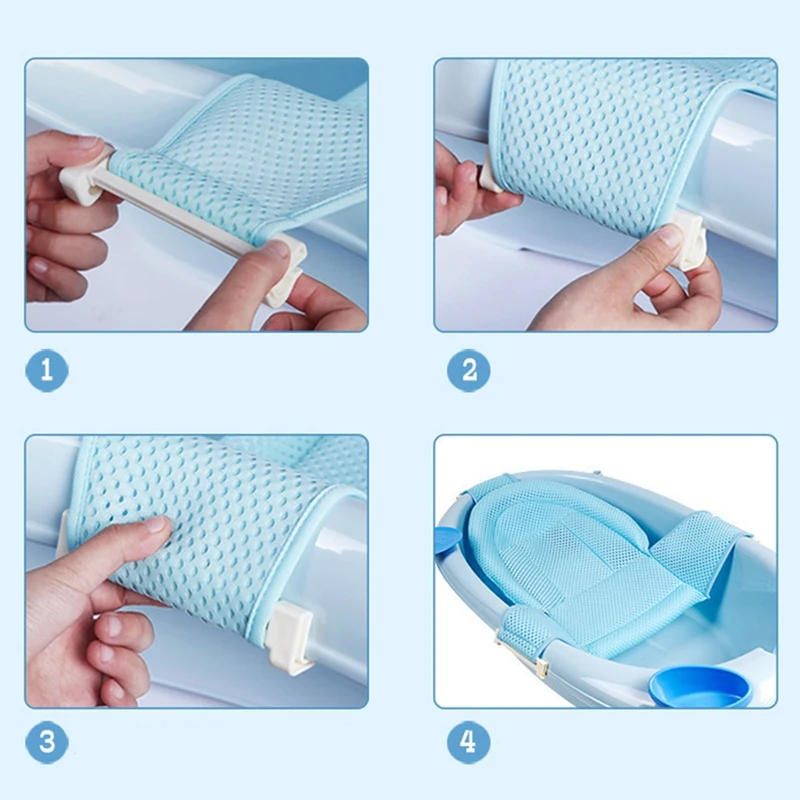 1

2

3

4