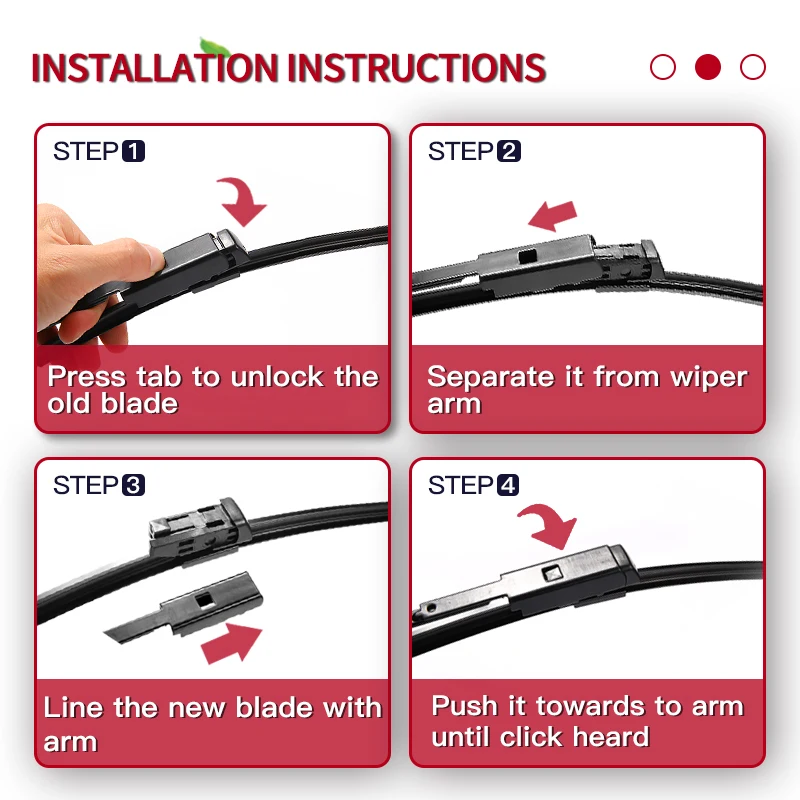 INSTALLATION INSTRUCTIONS

STEP 1

Press tab to unlock the old blade

STEP 2

Separate it from wiper arm

STEP 3

Line the new blade with arm

STEP 4

Push it towards to arm until click heard