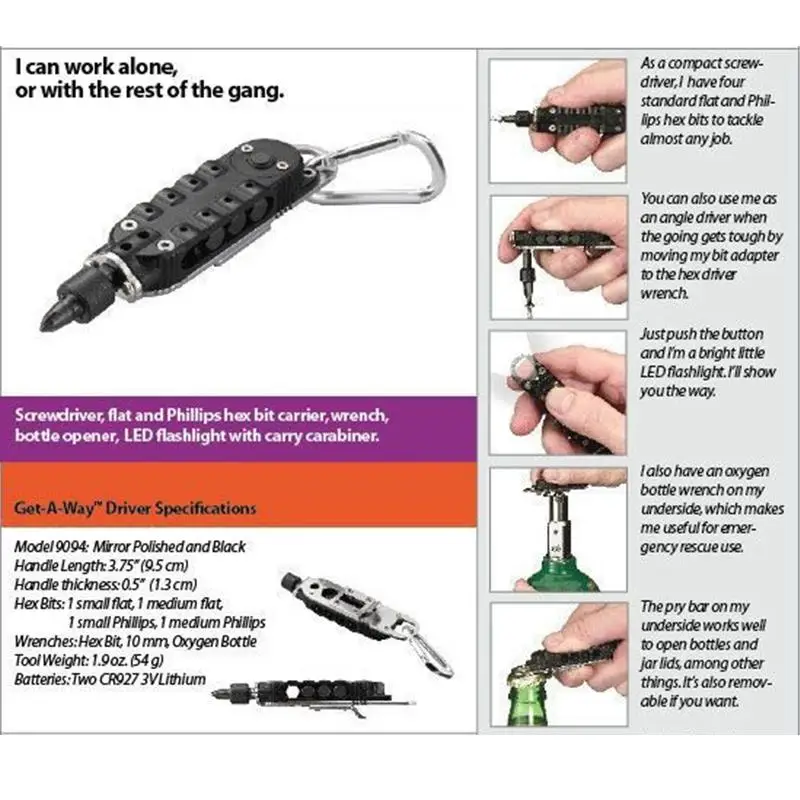 I can work alone, or with the rest of the gang.

Screwdriver, flat and Phillips hex bit carrier, wrench, bottle opener, LED flashlight with carry carabiner.

Get-A-Way™ Driver Specifications

Model 9094: Mirror Polished and Black
Handle Length: 3.75" (9.5 cm)
Handle thickness: 0.5" (1.3 cm)
Hex Bits: 1 small flat, 1 medium flat, 1 small Phillips, 1 medium Phillips
Wrenches: Hex Bit, 10 mm, Oxygen Bottle
Tool Weight: 1.9 oz. (54 g)
Batteries: Two CR927 3V Lithium

As a compact screwdriver, I have four standard flat and Phillips hex bits to tackle almost any job.

You can also use me as an angle driver when the going gets tough by moving my bit adapter to the hex driver wrench.

Just push the button and I'm a bright little LED flashlight. I'll show you the way.

I also have an oxygen bottle wrench on my underside, which makes me useful for emergency rescue use.

The pry bar on my underside works well to open bottles and jar lids, among other things. It's also removable if you want.