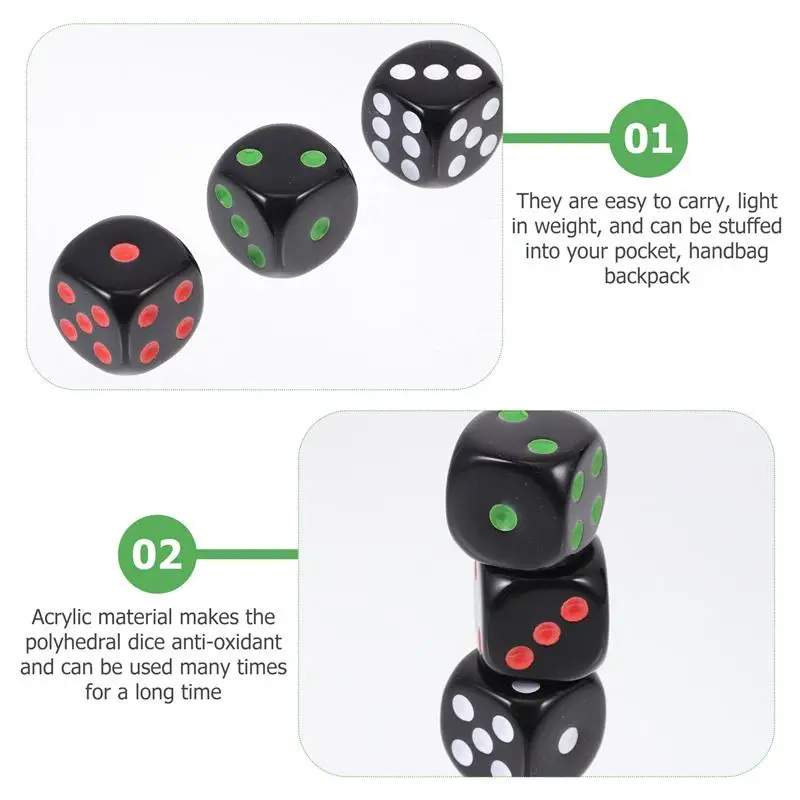 01

They are easy to carry, light in weight, and can be stuffed into your pocket, handbag backpack

02

Acrylic material makes the polyhedral dice anti-oxidant and can be used many times for a long time