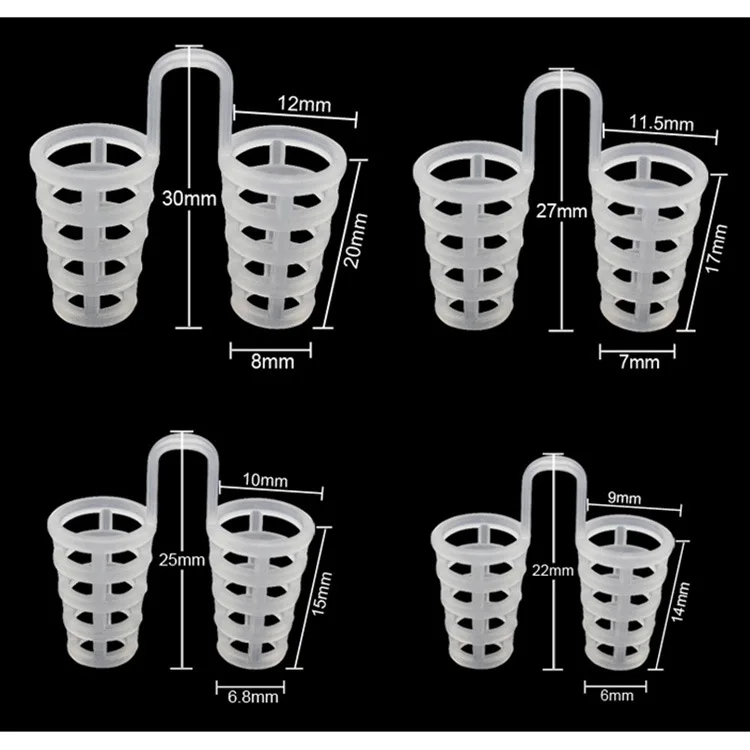 12mm
30mm
20mm
8mm

11.5mm
27mm
17mm
7mm

10mm
25mm
15mm
6.8mm

9mm
22mm
14mm
6mm