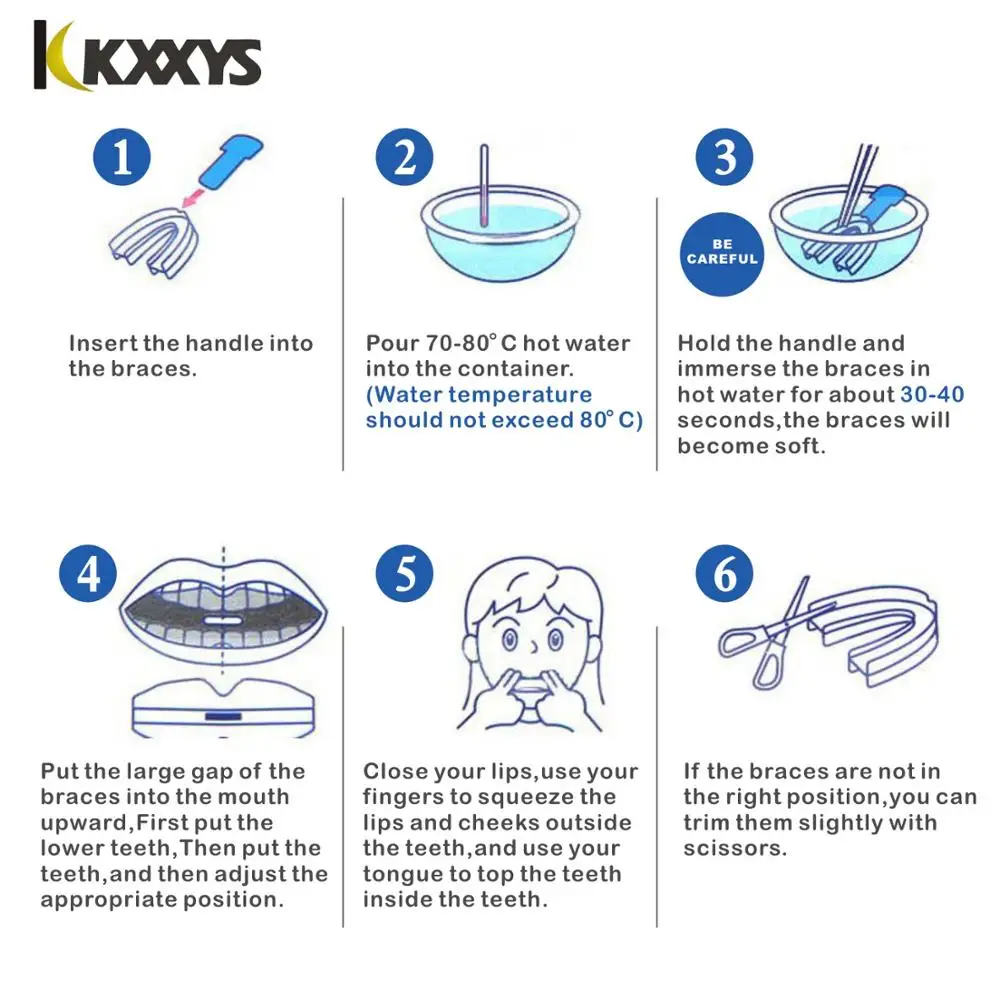 KXXYS

1

Insert the handle into the braces.

2

Pour 70-80°C hot water into the container. (Water temperature should not exceed 80°C)

3

BE CAREFUL

Hold the handle and immerse the braces in hot water for about 30-40 seconds,the braces will become soft.

4

Put the large gap of the braces into the mouth upward,First put the lower teeth,Then put the teeth,and then adjust the appropriate position.

5

Close your lips,use your fingers to squeeze the lips and cheeks outside the teeth,and use your tongue to top the teeth inside the teeth.

6

If the braces are not in the right position,you can trim them slightly with scissors.