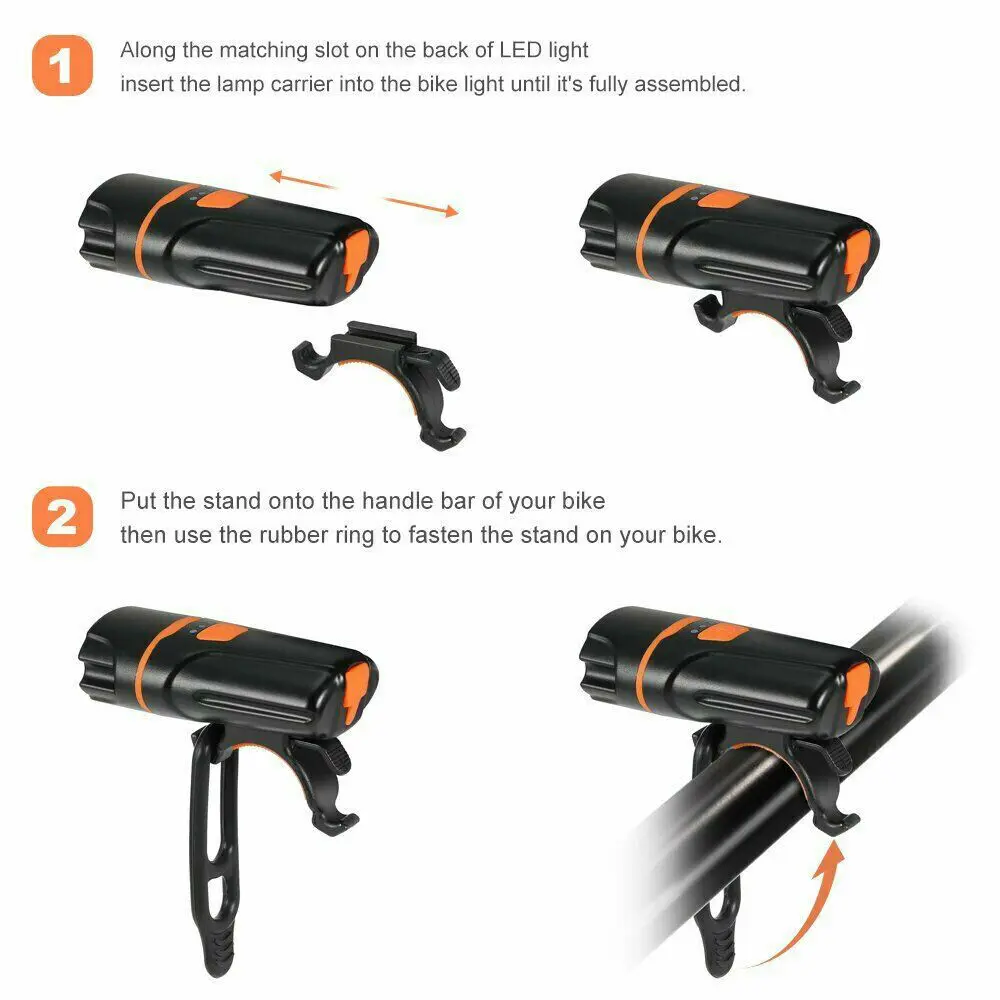 1 Along the matching slot on the back of LED light insert the lamp carrier into the bike light until it's fully assembled.

2 Put the stand onto the handle bar of your bike then use the rubber ring to fasten the stand on your bike.