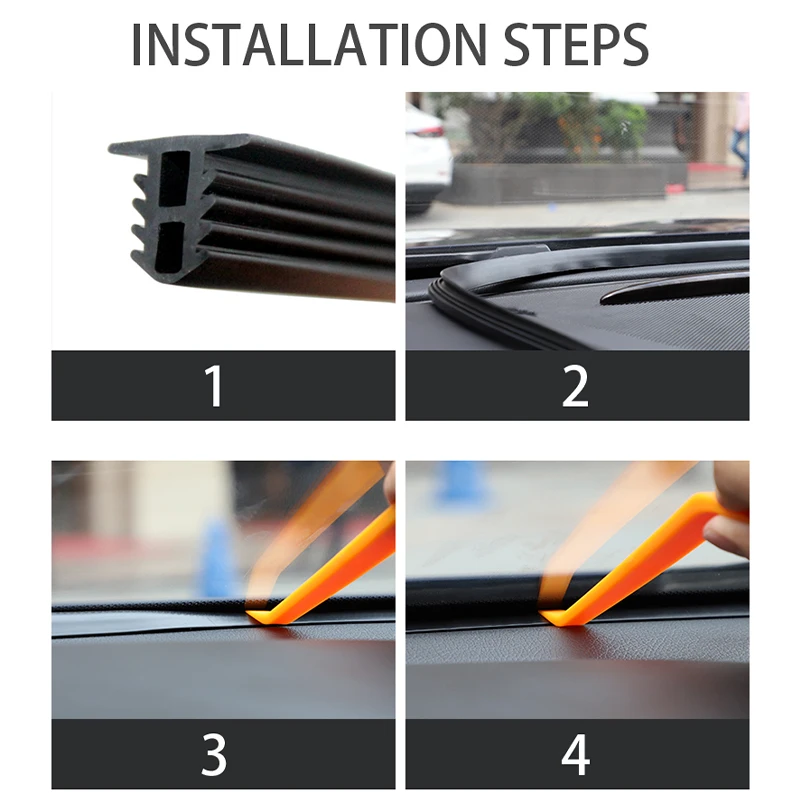 INSTALLATION STEPS

1

2

3

4