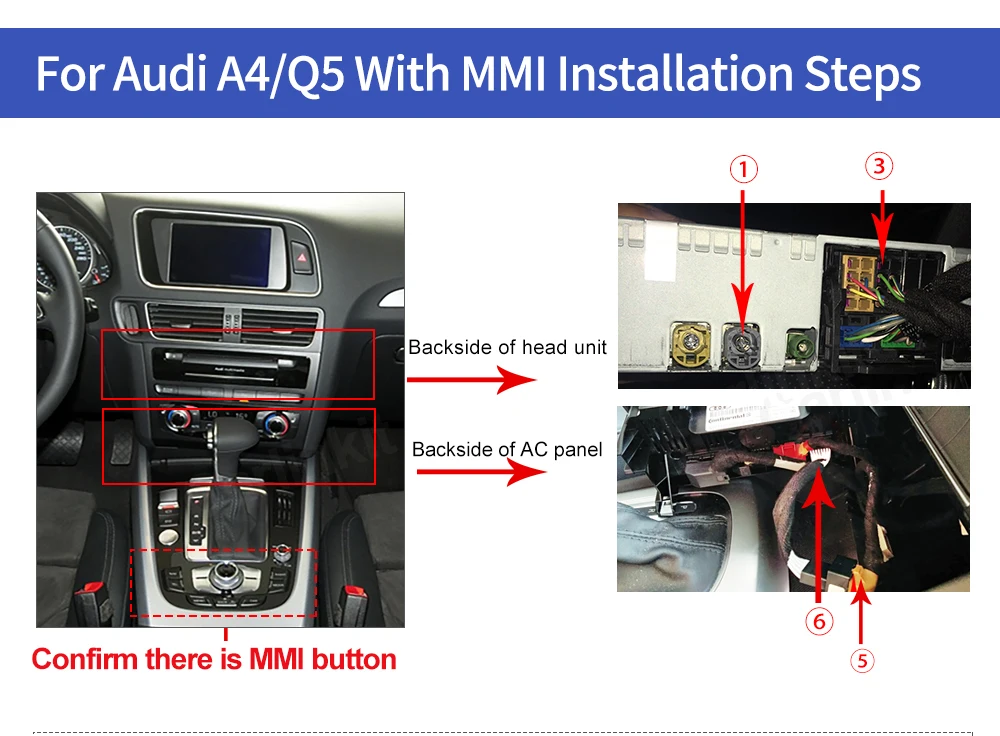 For Audi A4/Q5 With MMI Installation Steps

①

③

Backside of head unit

Backside of AC panel

⑥

⑤

Confirm there is MMI button