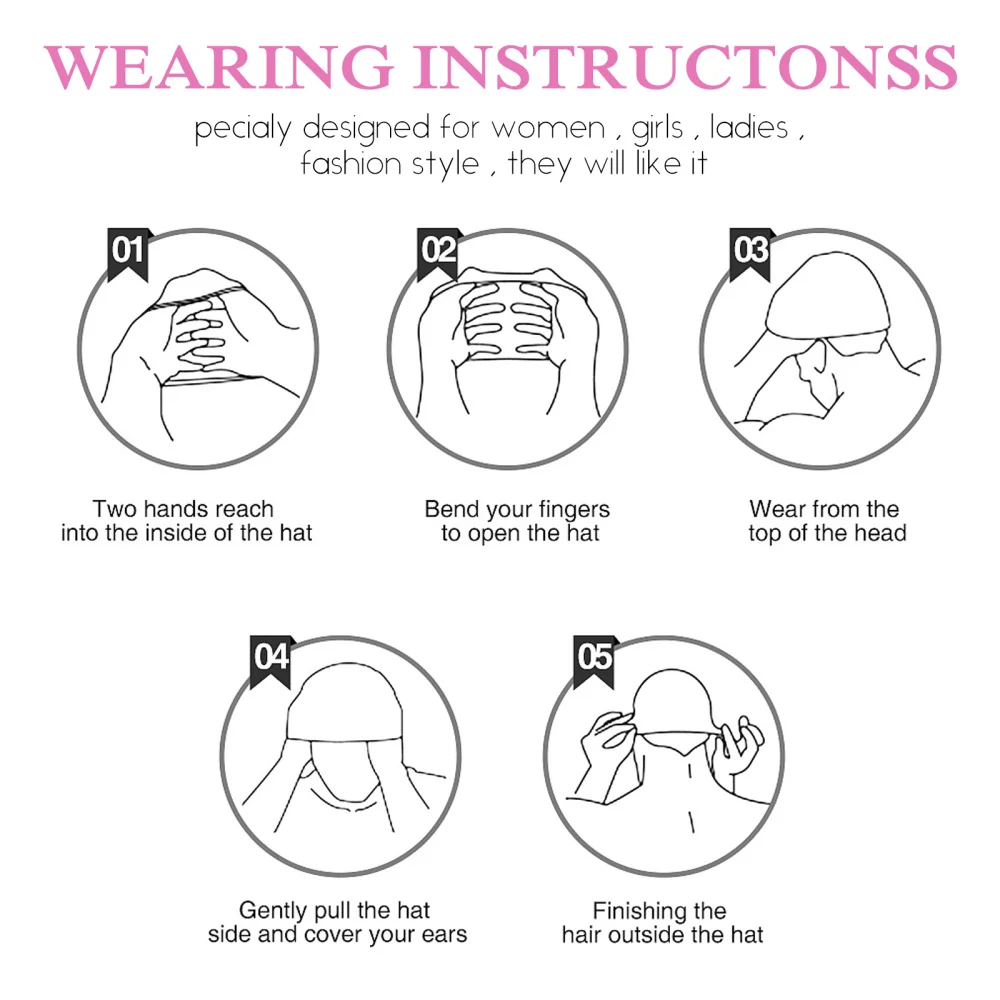 WEARING INSTRUCTONSS

pecialy designed for women , girls , ladies , fashion style , they will like it

01

Two hands reach into the inside of the hat

02

Bend your fingers to open the hat

03

Wear from the top of the head

04

Gently pull the hat side and cover your ears

05

Finishing the hair outside the hat