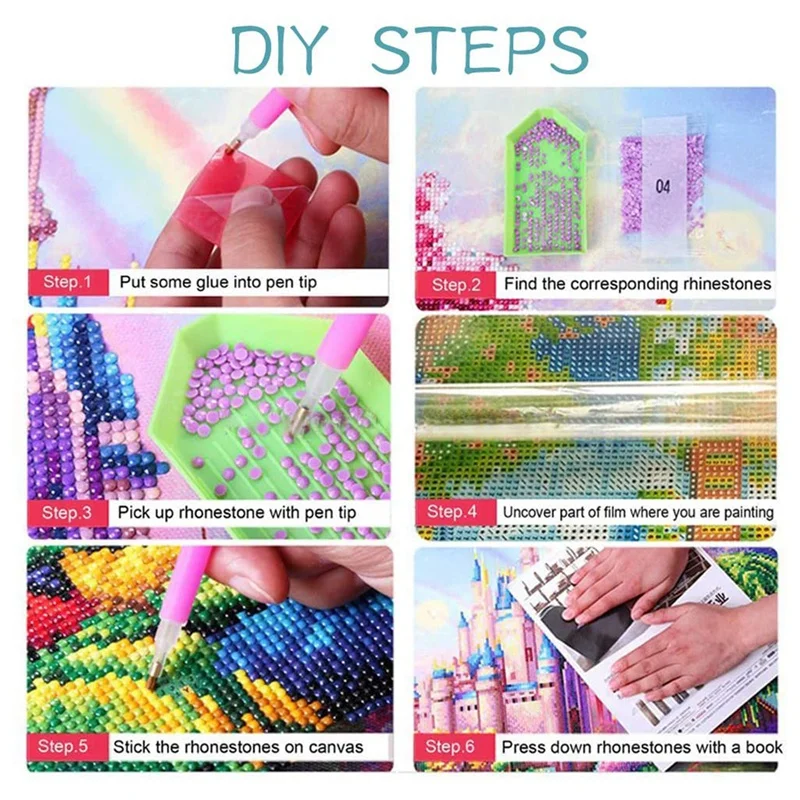 DIY STEPS

Step.1 Put some glue into pen tip

04

Step.2 Find the corresponding rhinestones

Step.3 Pick up rhonestone with pen tip

Step.4 Uncover part of film where you are painting

Step.5 Stick the rhonestones on canvas

Step.6 Press down rhonestones with a book