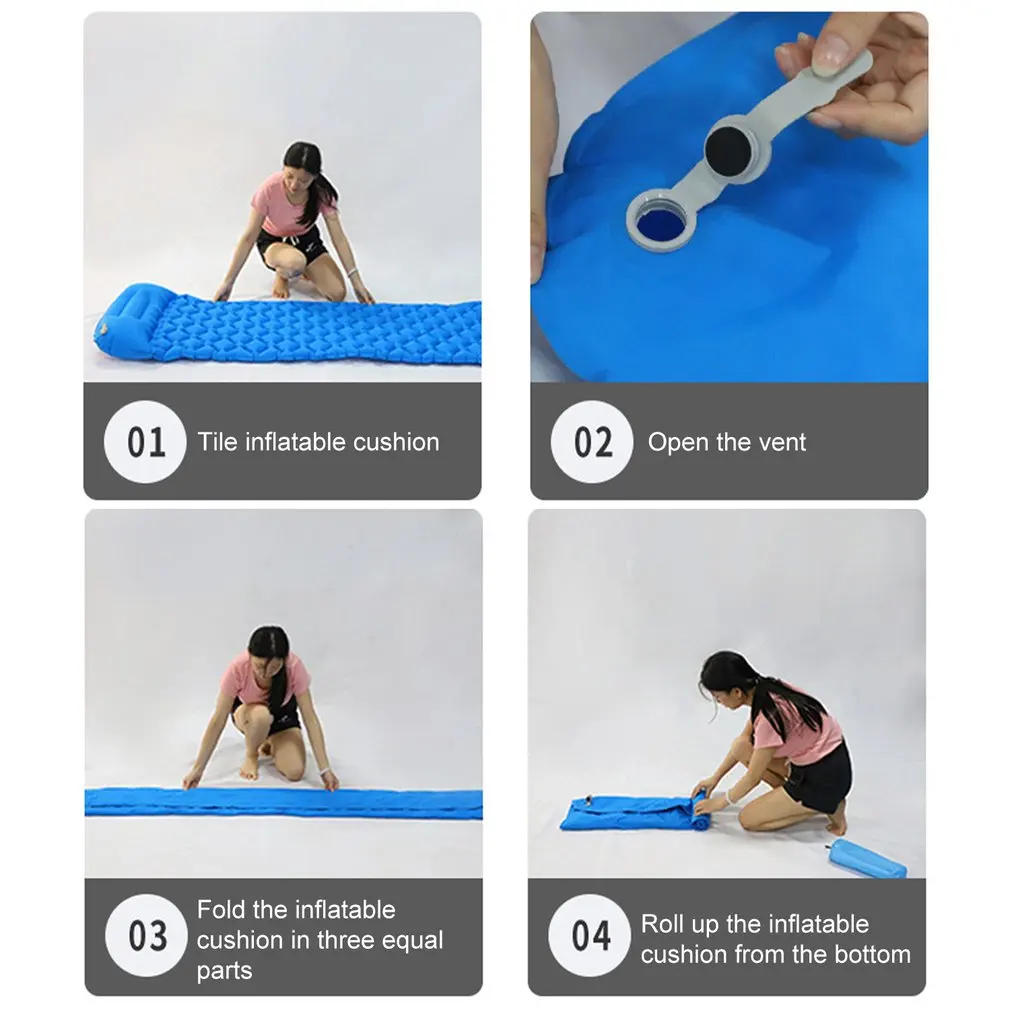 01 Tile inflatable cushion

02 Open the vent

03 Fold the inflatable cushion in three equal parts

04 Roll up the inflatable cushion from the bottom