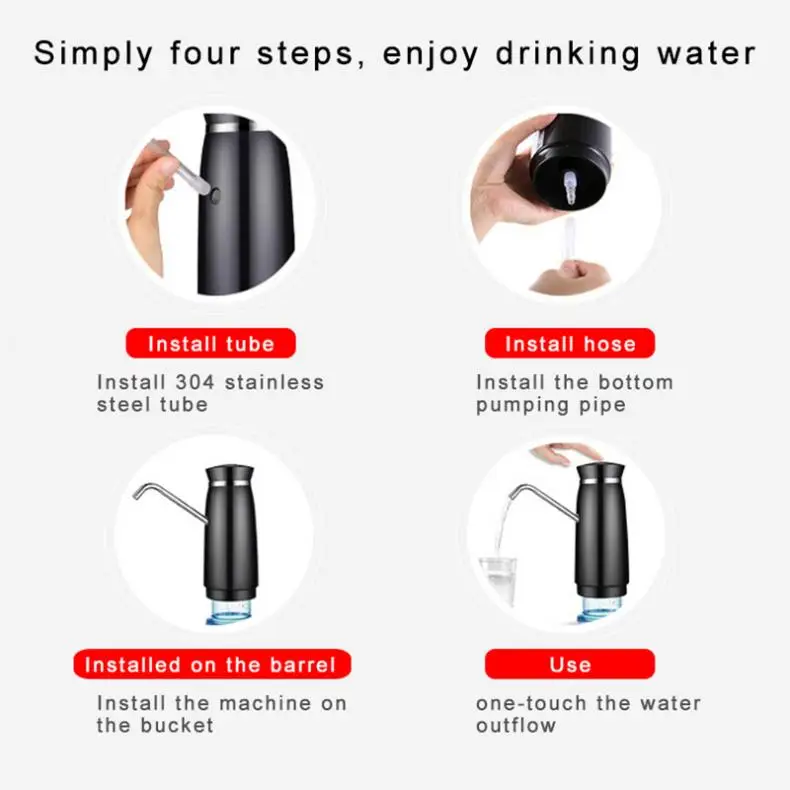 Simply four steps, enjoy drinking water

Install tube

Install 304 stainless steel tube

Install hose

Install the bottom pumping pipe

Installed on the barrel

Install the machine on the bucket

Use

one-touch the water outflow