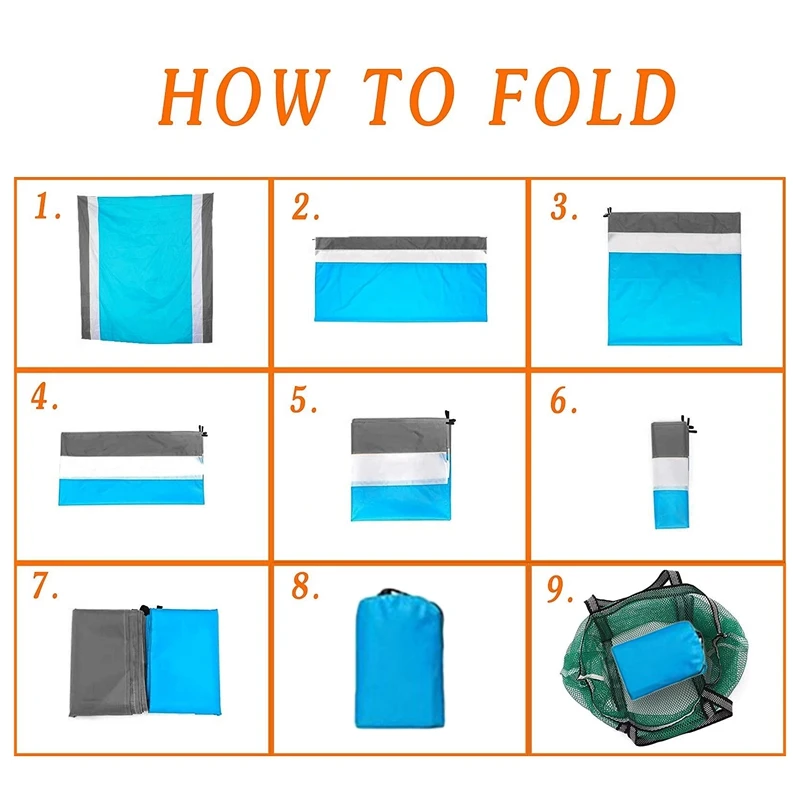 HOW TO FOLD

1.

2.

3.

4.

5.

6.

7.

8.

9.