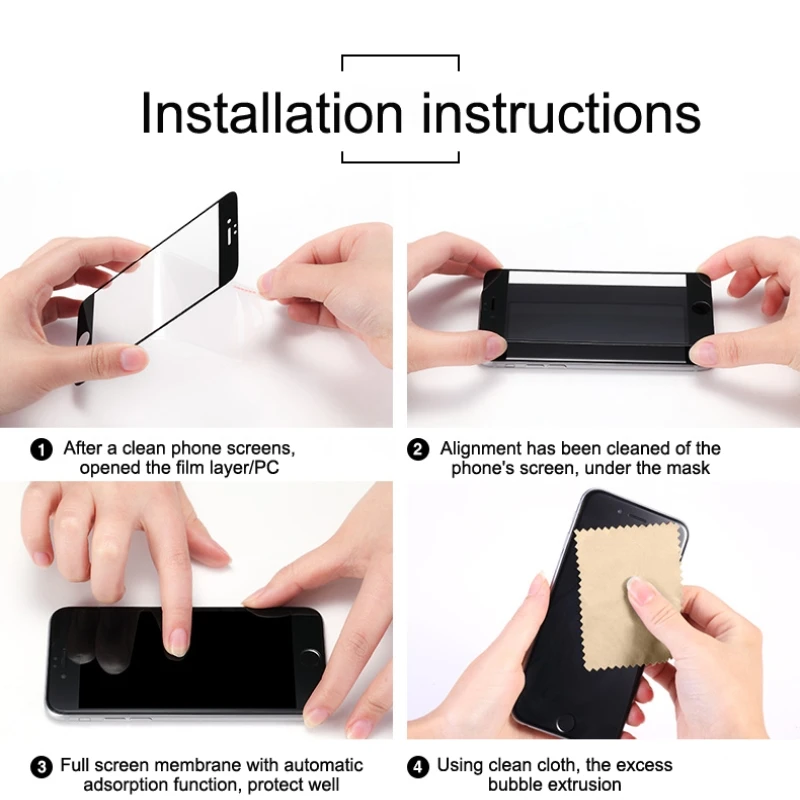 Installation instructions

1 After a clean phone screens, opened the film layer/PC

2 Alignment has been cleaned of the phone's screen, under the mask

3 Full screen membrane with automatic adsorption function, protect well

4 Using clean cloth, the excess bubble extrusion