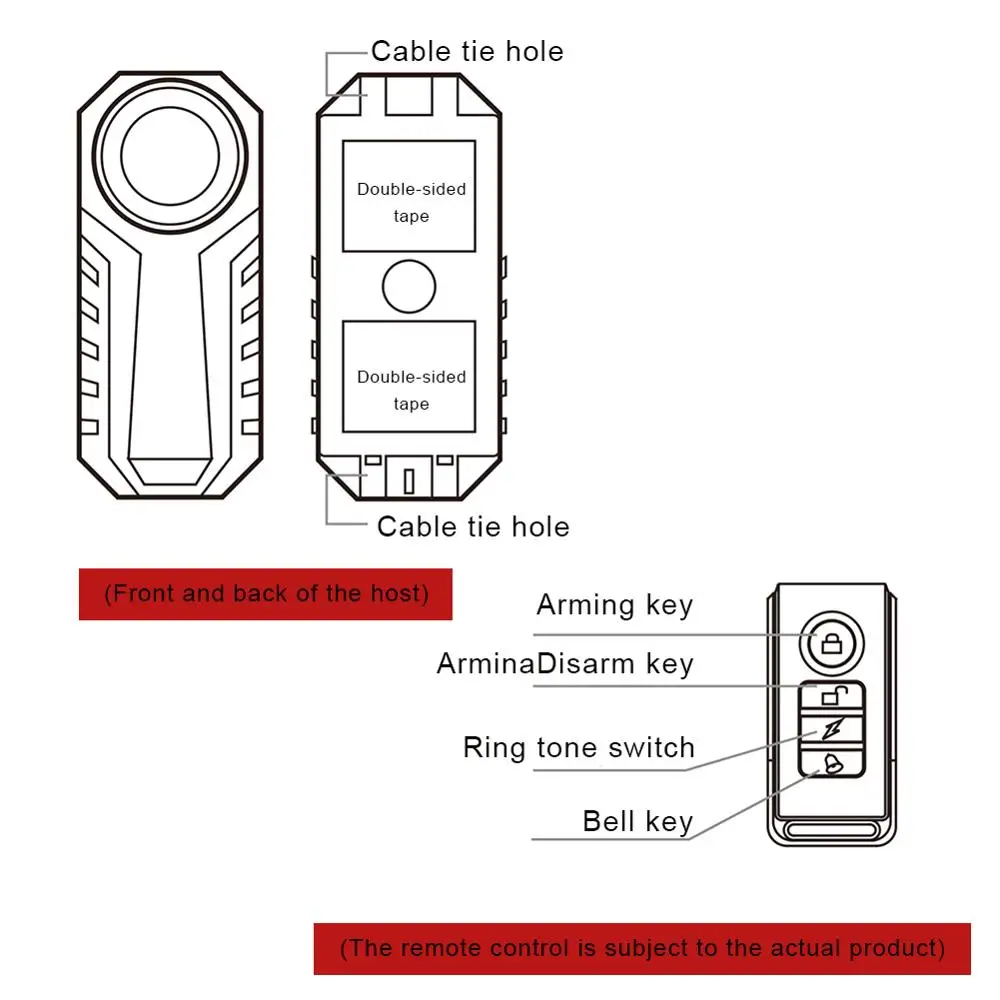 Cable tie hole

Double-sided tape

Double-sided tape

Cable tie hole

(Front and back of the host)

Arming key

ArminaDisarm key

Ring tone switch

Bell key

(The remote control is subject to the actual product)