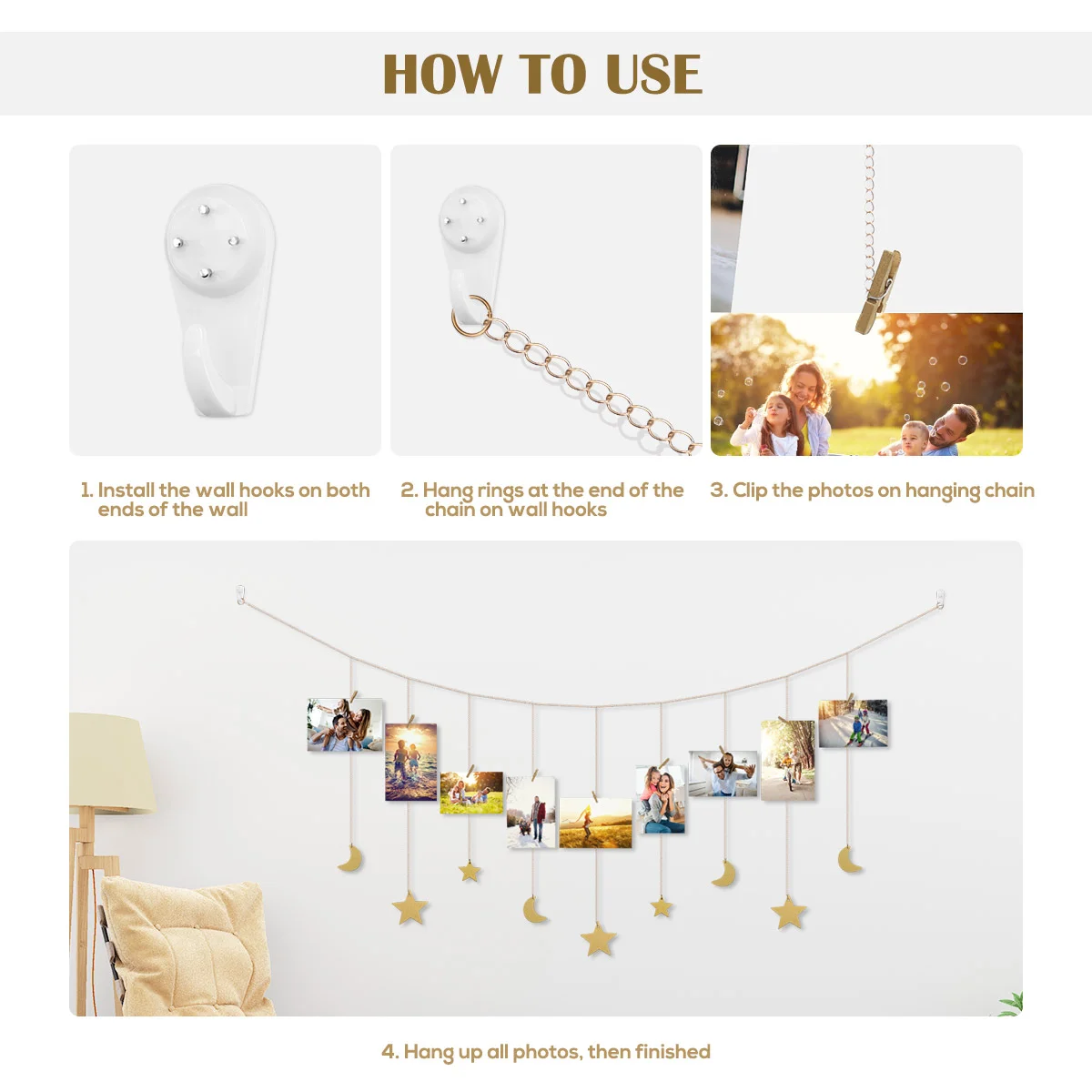 HOW TO USE

1. Install the wall hooks on both ends of the wall

2. Hang rings at the end of the chain on wall hooks

3. Clip the photos on hanging chain

4. Hang up all photos, then finished