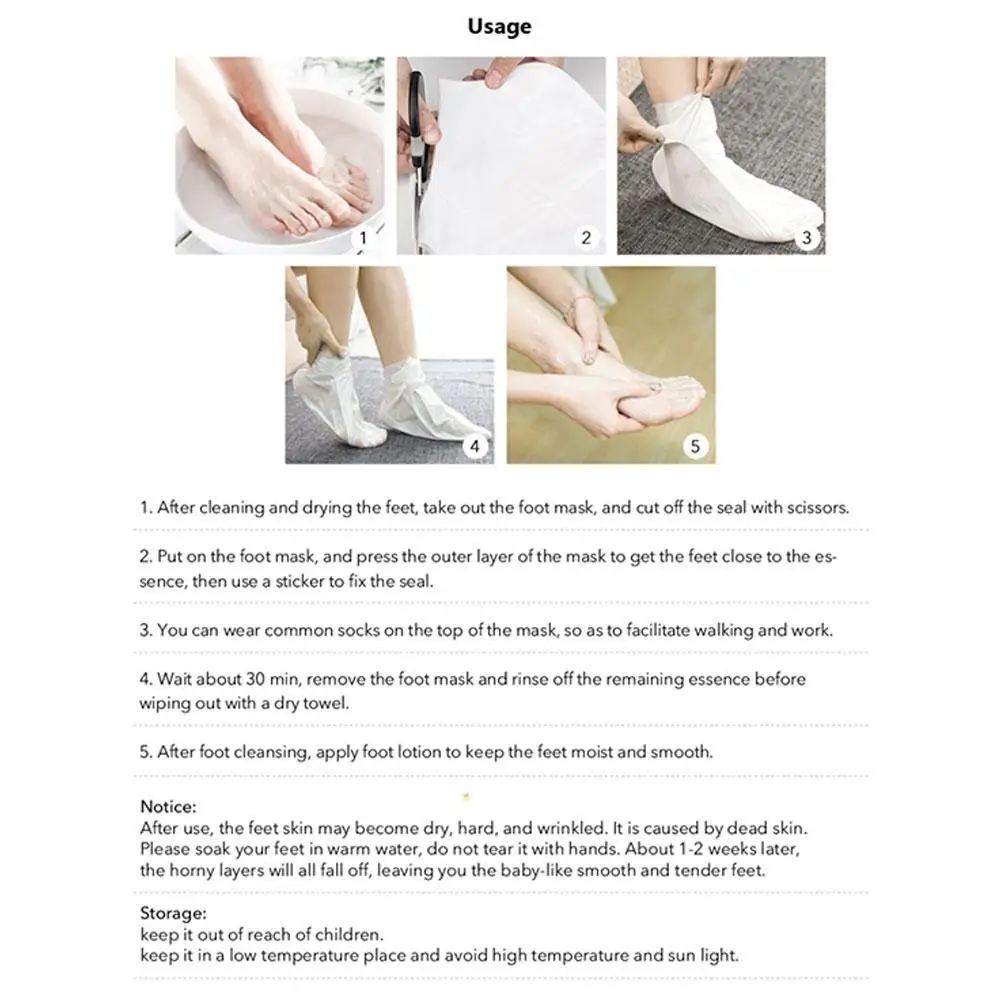 Usage

1

2

3

4

5

1. After cleaning and drying the feet, take out the foot mask, and cut off the seal with scissors.

2. Put on the foot mask, and press the outer layer of the mask to get the feet close to the essence, then use a sticker to fix the seal.

3. You can wear common socks on the top of the mask, so as to facilitate walking and work.

4. Wait about 30 min, remove the foot mask and rinse off the remaining essence before wiping out with a dry towel.

5. After foot cleansing, apply foot lotion to keep the feet moist and smooth.

Notice:
After use, the feet skin may become dry, hard, and wrinkled. It is caused by dead skin. Please soak your feet in warm water, do not tear it with hands. About 1-2 weeks later, the horny layers will all fall off, leaving you the baby-like smooth and tender feet.

Storage:
keep it out of reach of children.
keep it in a low temperature place and avoid high temperature and sun light.