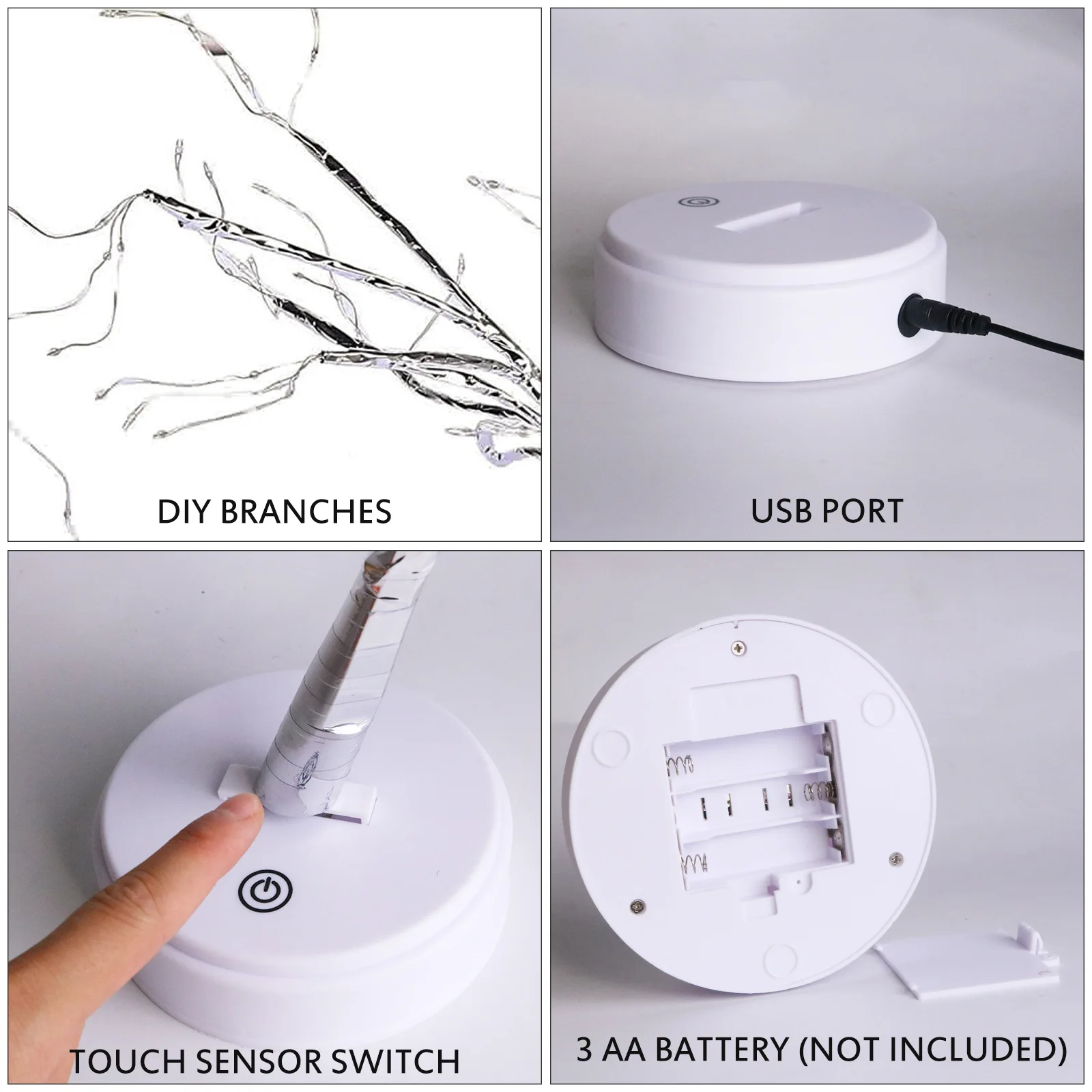 DIY BRANCHES

USB PORT

TOUCH SENSOR SWITCH

3 AA BATTERY (NOT INCLUDED)