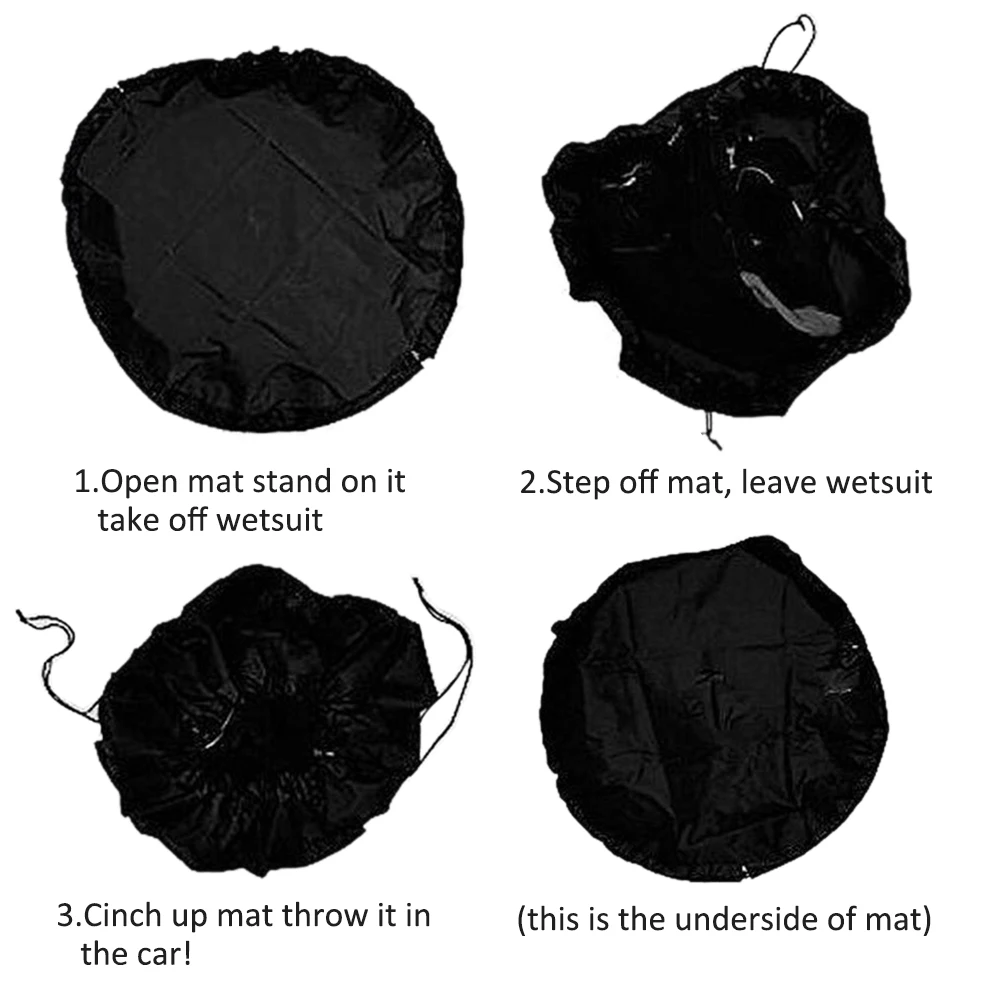 1.Open mat stand on it take off wetsuit

2.Step off mat, leave wetsuit

3.Cinch up mat throw it in the car!

(this is the underside of mat)