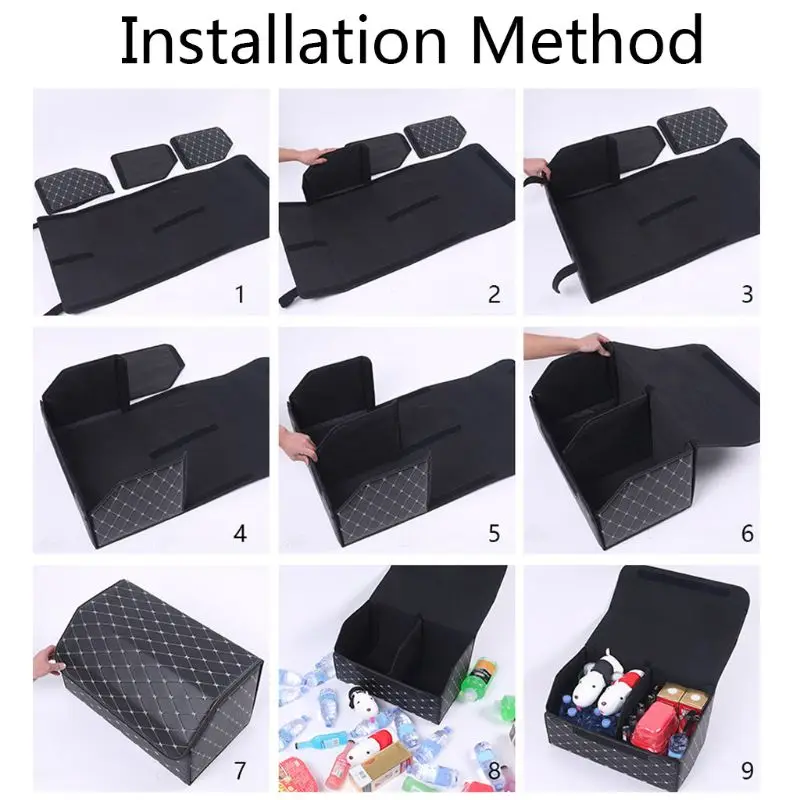 Installation Method

1

2

3

4

5

6

7

8

9