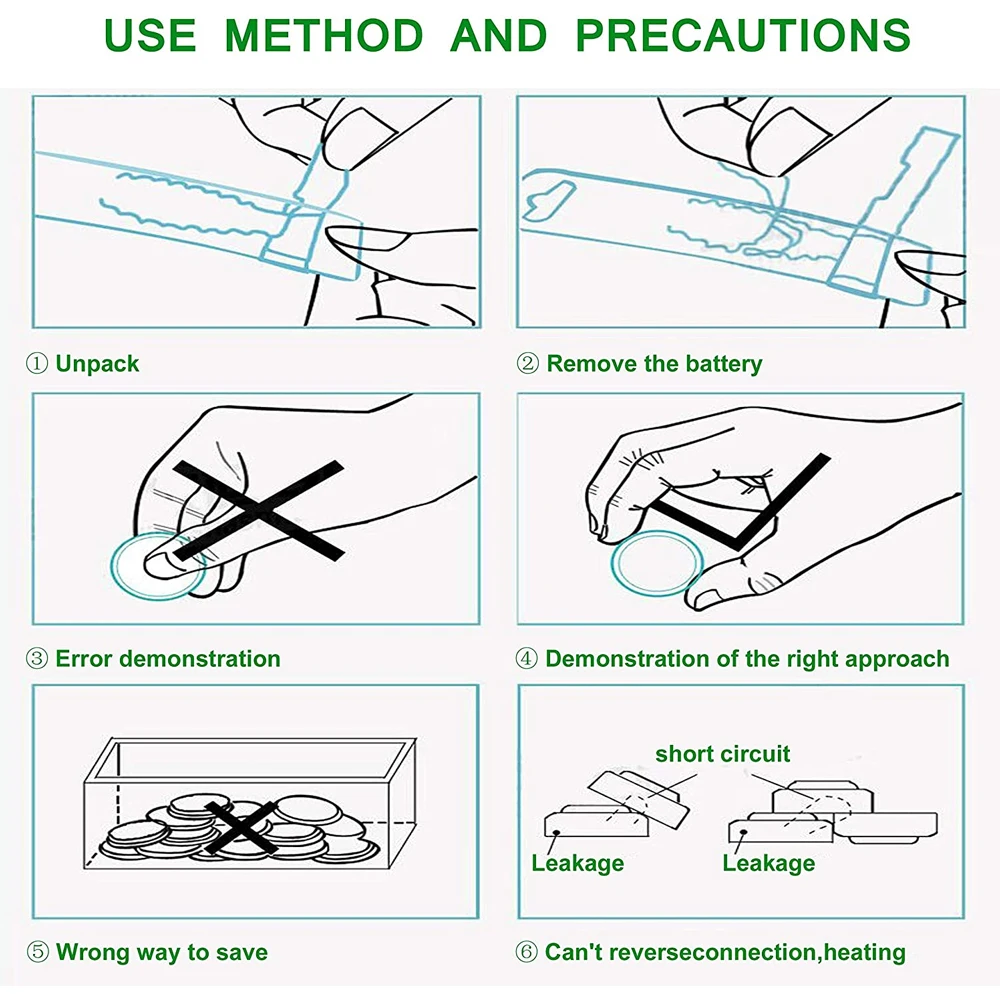 USE METHOD AND PRECAUTIONS

① Unpack

② Remove the battery

③ Error demonstration

④ Demonstration of the right approach

⑤ Wrong way to save

short circuit

Leakage

Leakage

⑥ Can't reverseconnection,heating