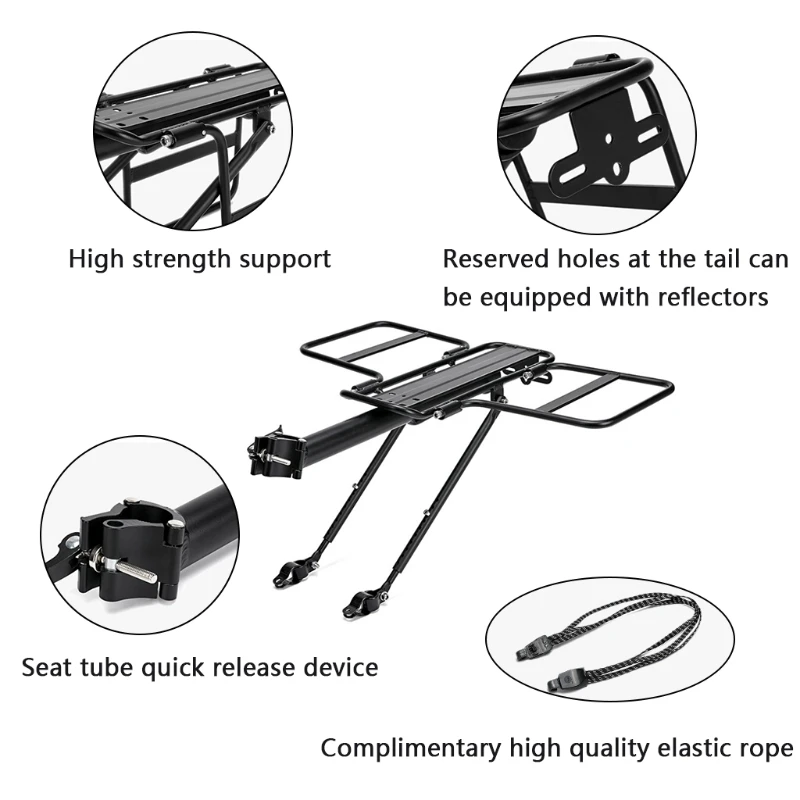 High strength support

Reserved holes at the tail can be equipped with reflectors

Seat tube quick release device

Complimentary high quality elastic rope