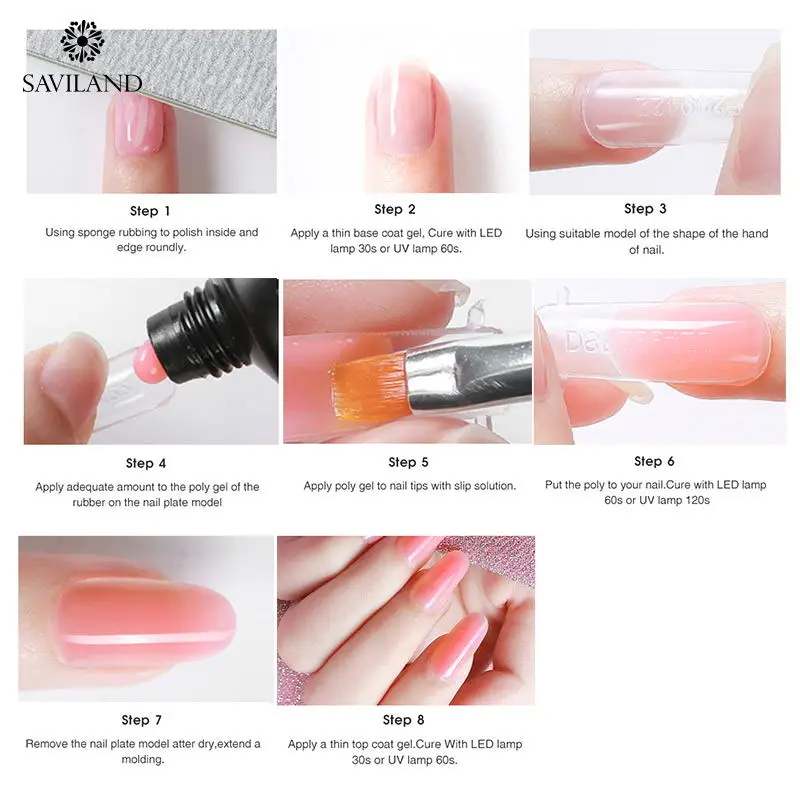 SAVILAND

Step 1
Using sponge rubbing to polish inside and edge roundly.

Step 2
Apply a thin base coat gel, Cure with LED lamp 30s or UV lamp 60s.

Step 3
Using suitable model of the shape of the hand of nail.

Step 4
Apply adequate amount to the poly gel of the rubber on the nail plate model

Step 5
Apply poly gel to nail tips with slip solution.

Step 6
Put the poly to your nail.Cure with LED lamp 60s or UV lamp 120s

Step 7
Remove the nail plate model atter dry,extend a molding.

Step 8
Apply a thin top coat gel.Cure With LED lamp 30s or UV lamp 60s.