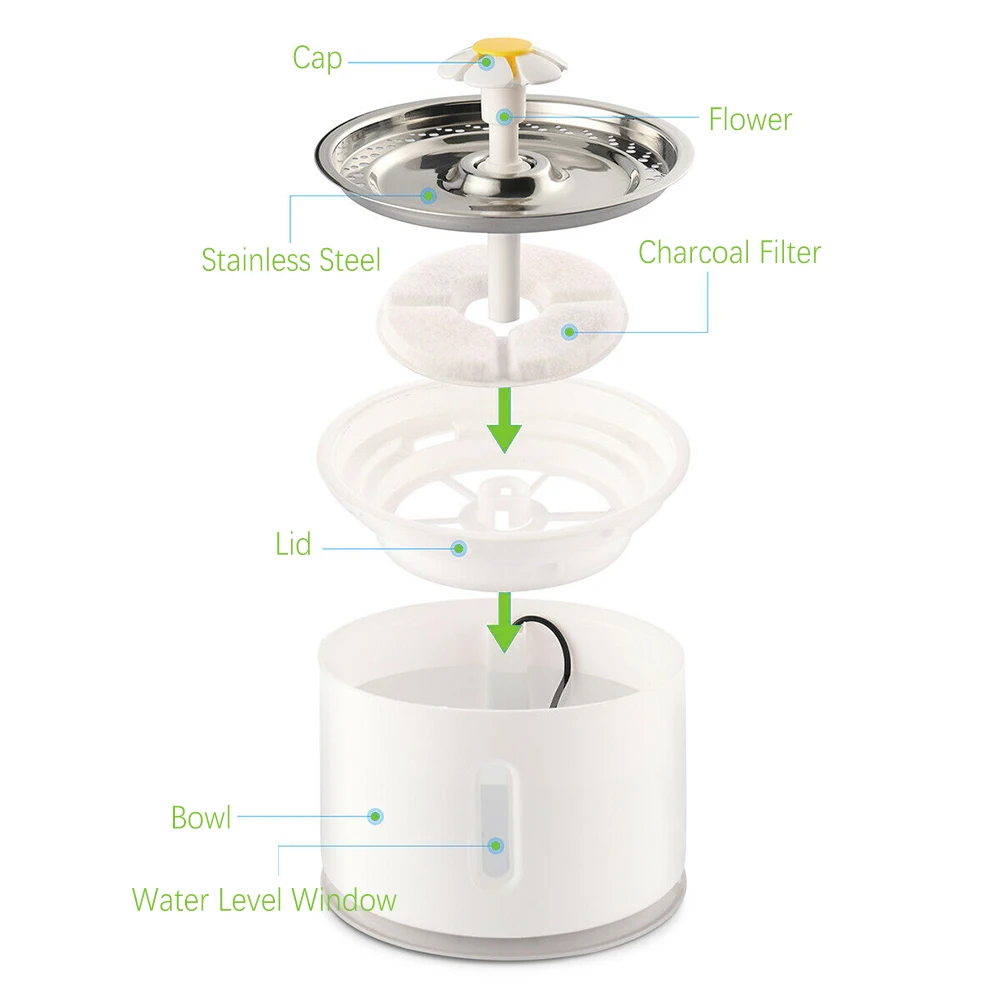 Cap

Flower

Stainless Steel

Charcoal Filter

Lid

Bowl

Water Level Window