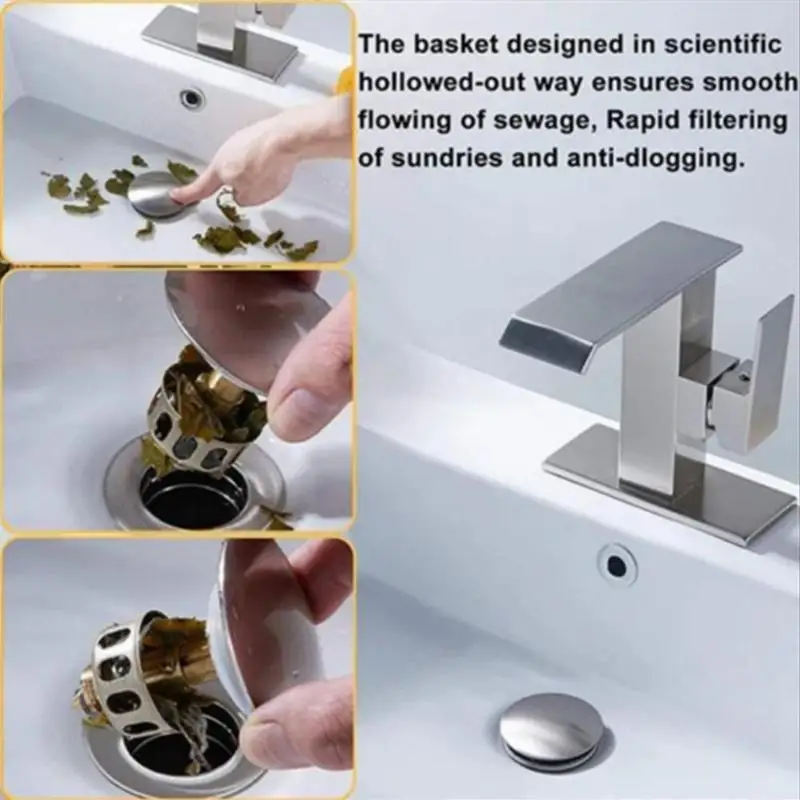 The basket designed in scientific hollowed-out way ensures smooth flowing of sewage, Rapid filtering of sundries and anti-dlogging.