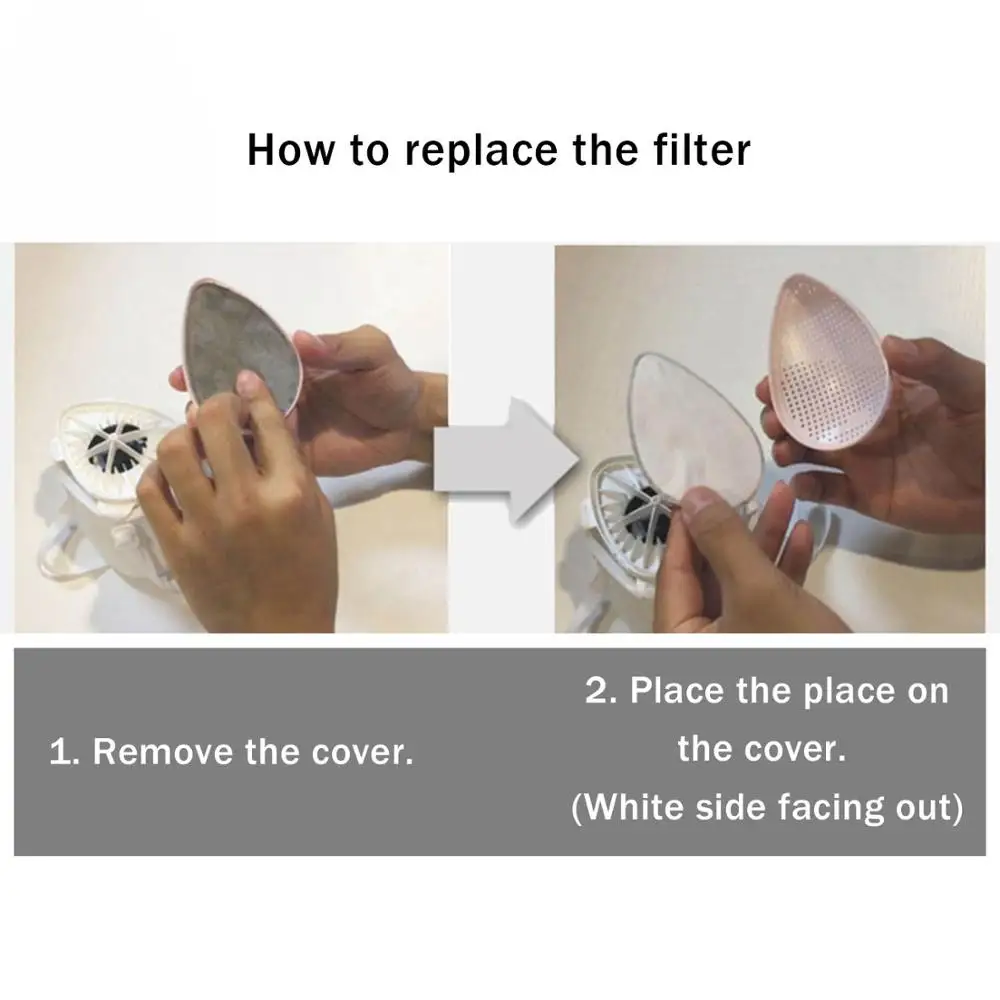 How to replace the filter

1. Remove the cover.

2. Place the place on the cover. (White side facing out)