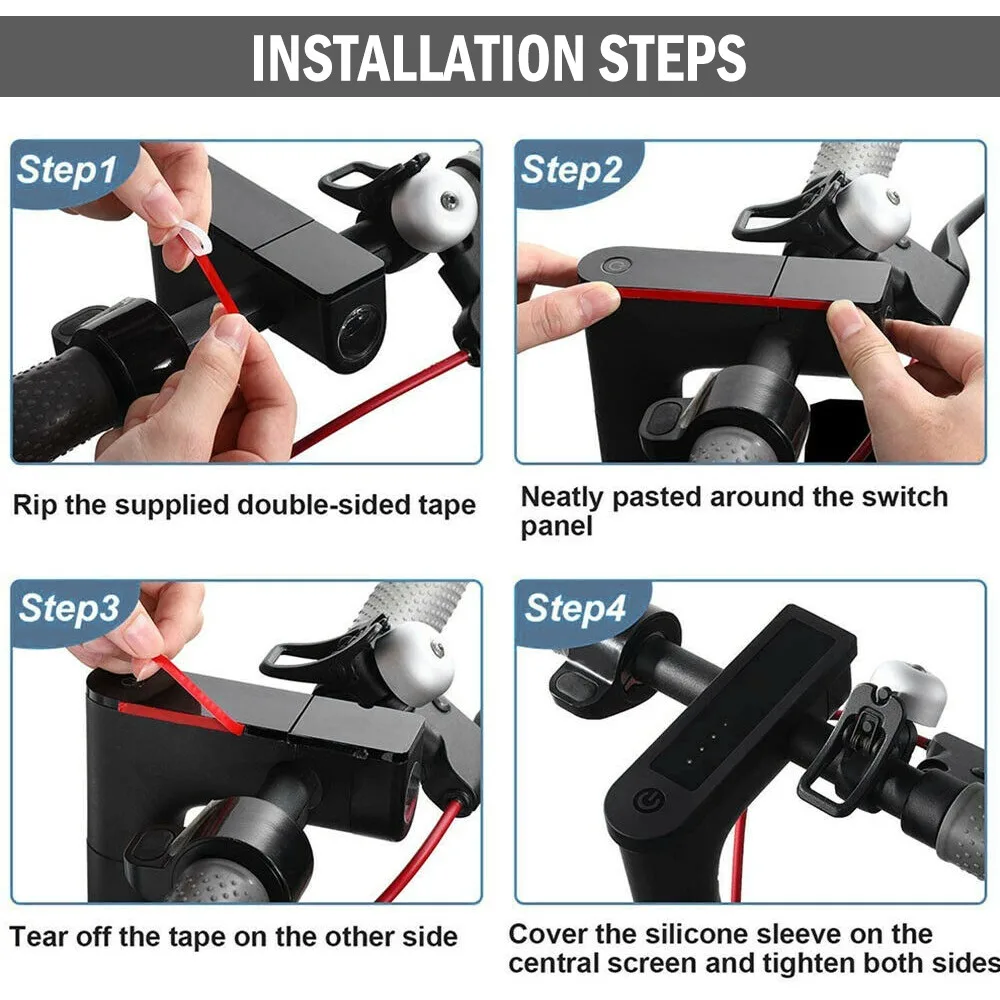 INSTALLATION STEPS

Step1

Rip the supplied double-sided tape

Step2

Neatly pasted around the switch panel

Step3

Tear off the tape on the other side

Step4

Cover the silicone sleeve on the central screen and tighten both sides