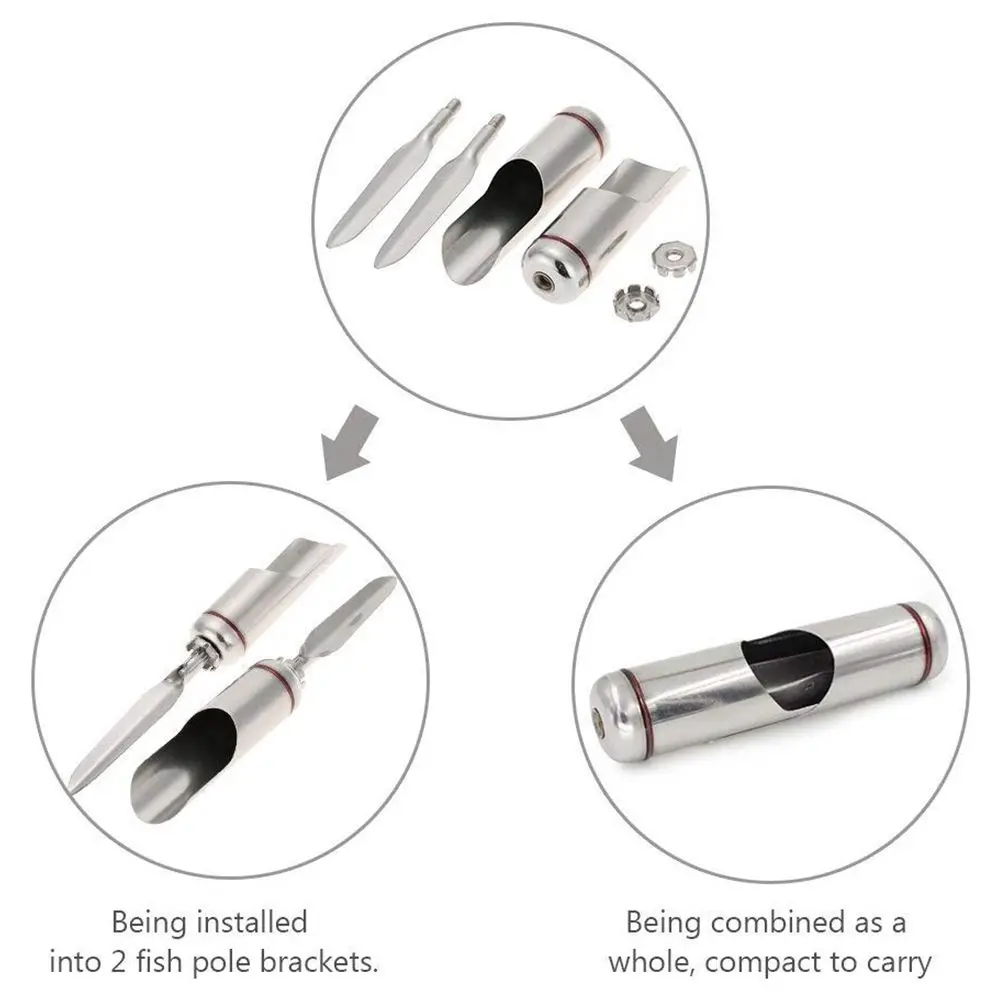 Being installed into 2 fish pole brackets.

Being combined as a whole, compact to carry