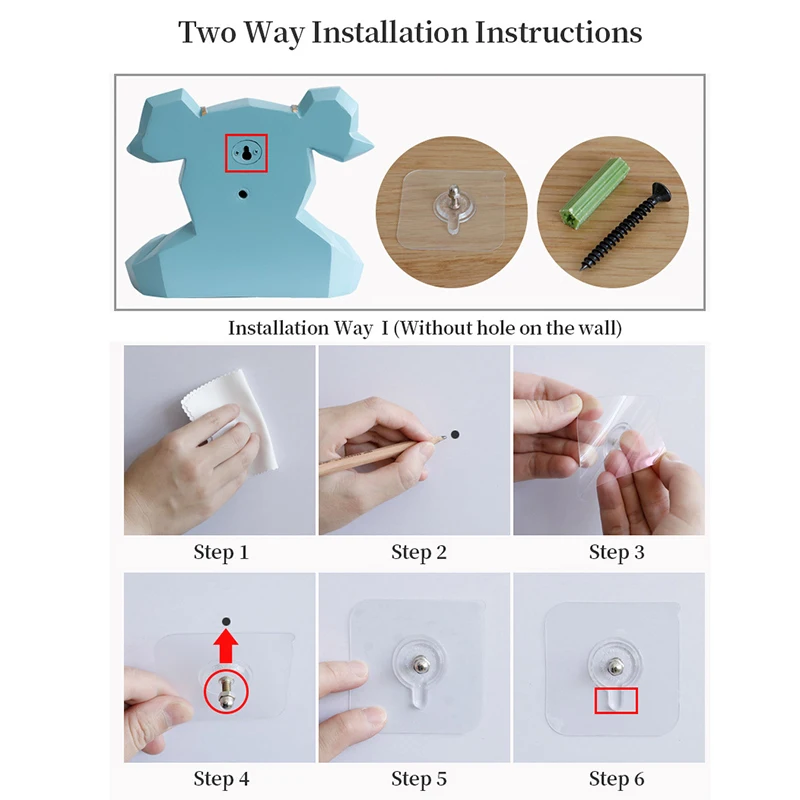 Two Way Installation Instructions

Installation Way I (Without hole on the wall)

Step 1

Step 2

Step 3

Step 4

Step 5

Step 6