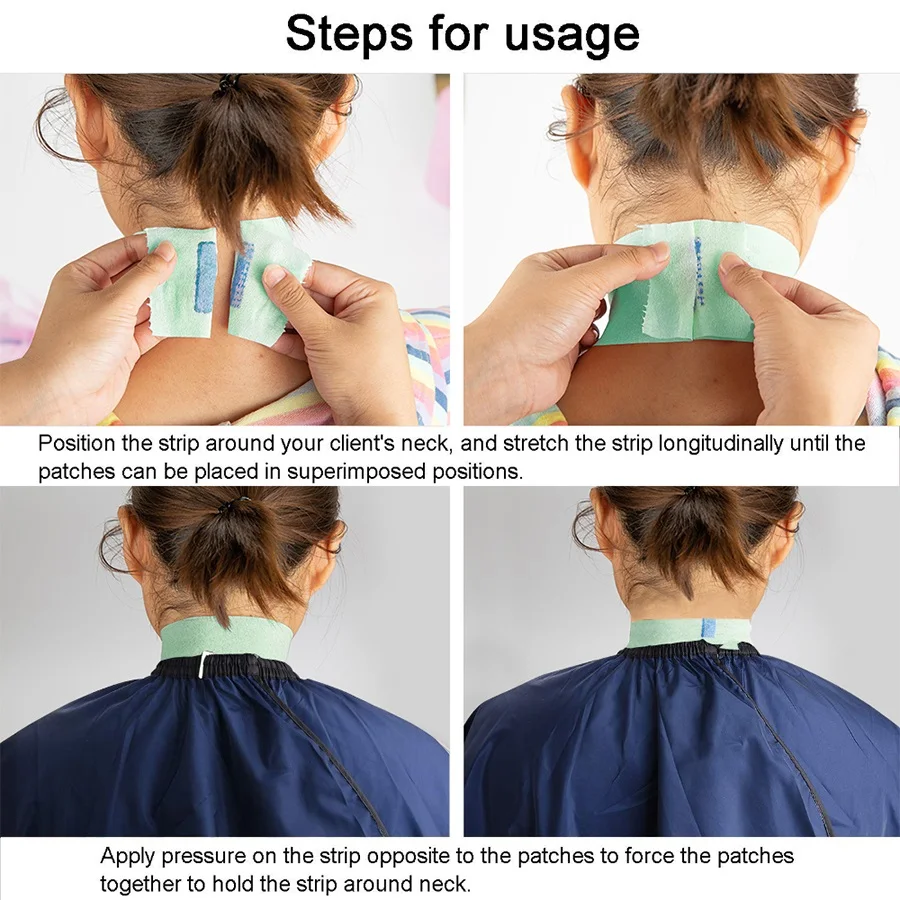 Steps for usage

Position the strip around your client's neck, and stretch the strip longitudinally until the patches can be placed in superimposed positions.

Apply pressure on the strip opposite to the patches to force the patches together to hold the strip around neck.