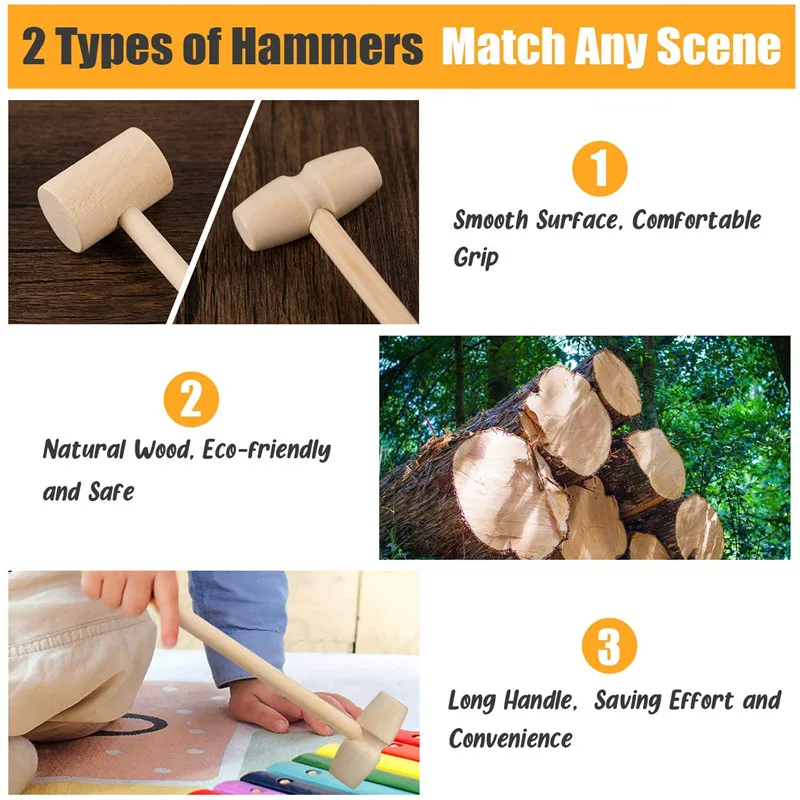 2 Types of Hammers Match Any Scene

1

Smooth Surface, Comfortable Grip

2

Natural Wood, Eco-friendly and Safe

3

Long Handle, Saving Effort and Convenience