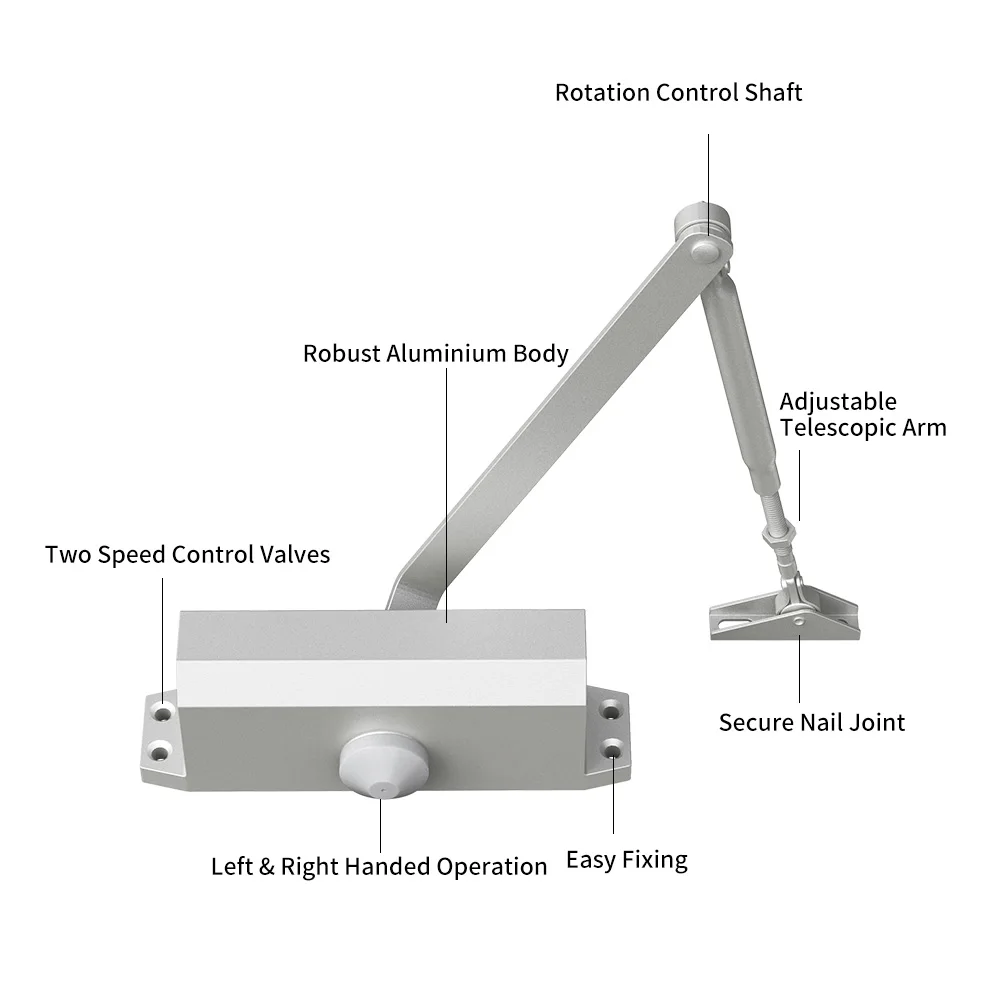 Rotation Control Shaft

Robust Aluminium Body

Adjustable Telescopic Arm

Two Speed Control Valves

Secure Nail Joint

Left & Right Handed Operation

Easy Fixing