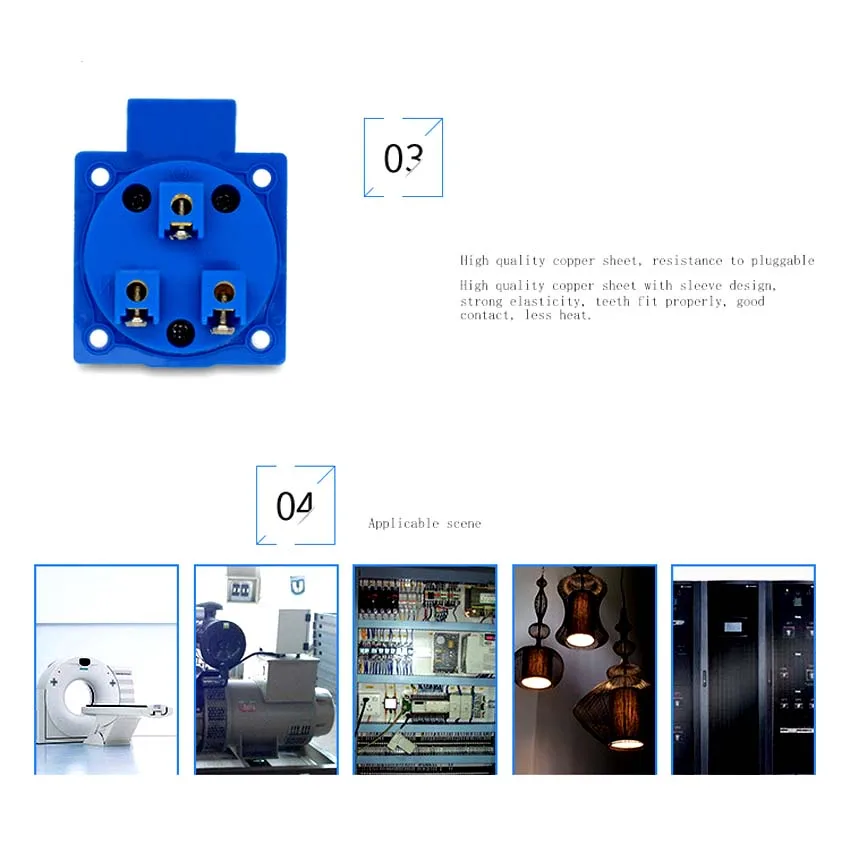 03

High quality copper sheet, resistance to pluggable

High quality copper sheet with sleeve design, strong elasticity, teeth fit properly, good contact, less heat.

04

Applicable scene