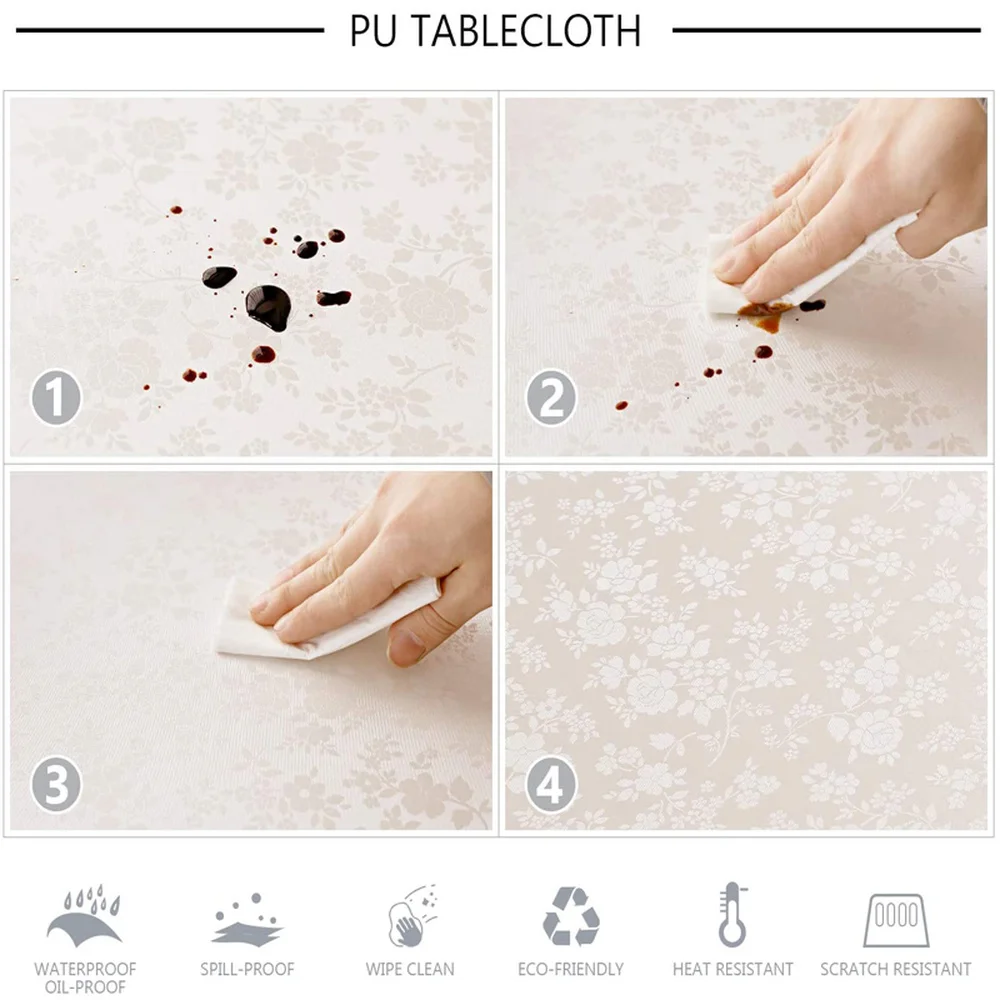 PU TABLECLOTH

1

2

3

4

WATERPROOF OIL-PROOF

SPILL-PROOF

WIPE CLEAN

ECO-FRIENDLY

HEAT RESISTANT

SCRATCH RESISTANT