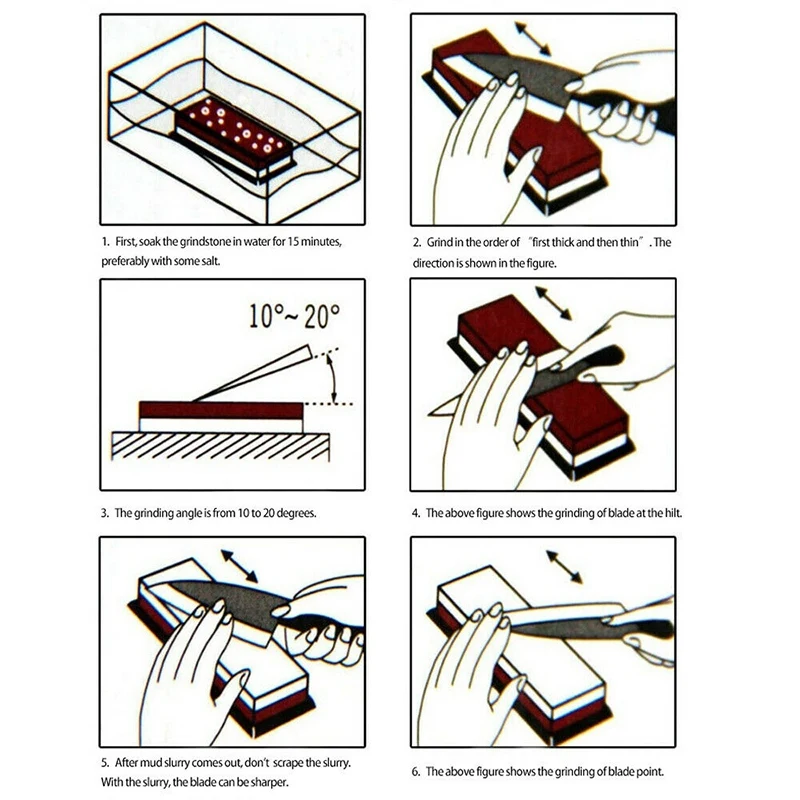 1. First, soak the grindstone in water for 15 minutes, preferably with some salt.

2. Grind in the order of "first thick and then thin". The direction is shown in the figure.

10°~ 20°

3. The grinding angle is from 10 to 20 degrees.

4. The above figure shows the grinding of blade at the hilt.

5. After mud slurry comes out, don't scrape the slurry. With the slurry, the blade can be sharper.

6. The above figure shows the grinding of blade point.