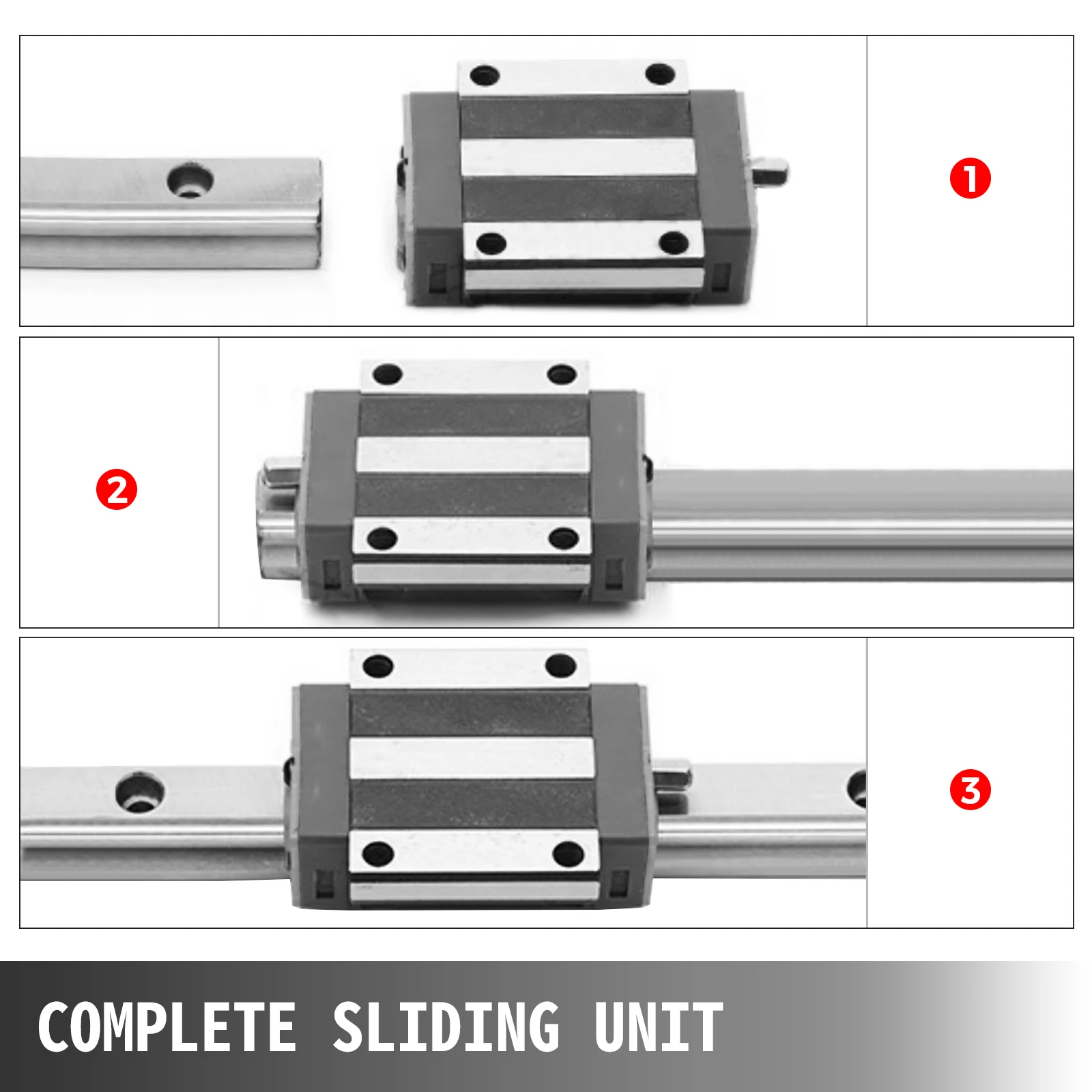 1

2

3

COMPLETE SLIDING UNIT